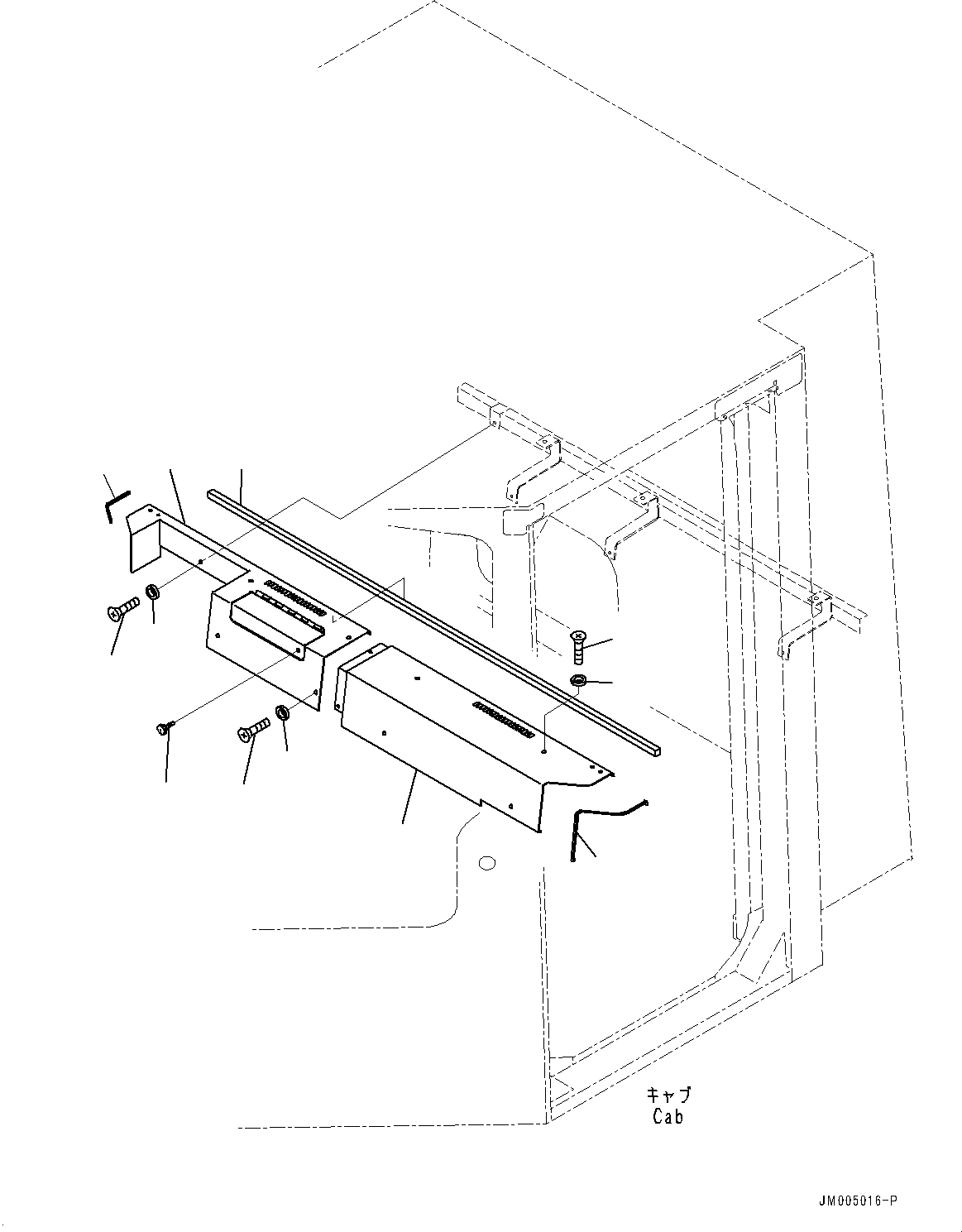 キャブ
Cab

JM005016-P