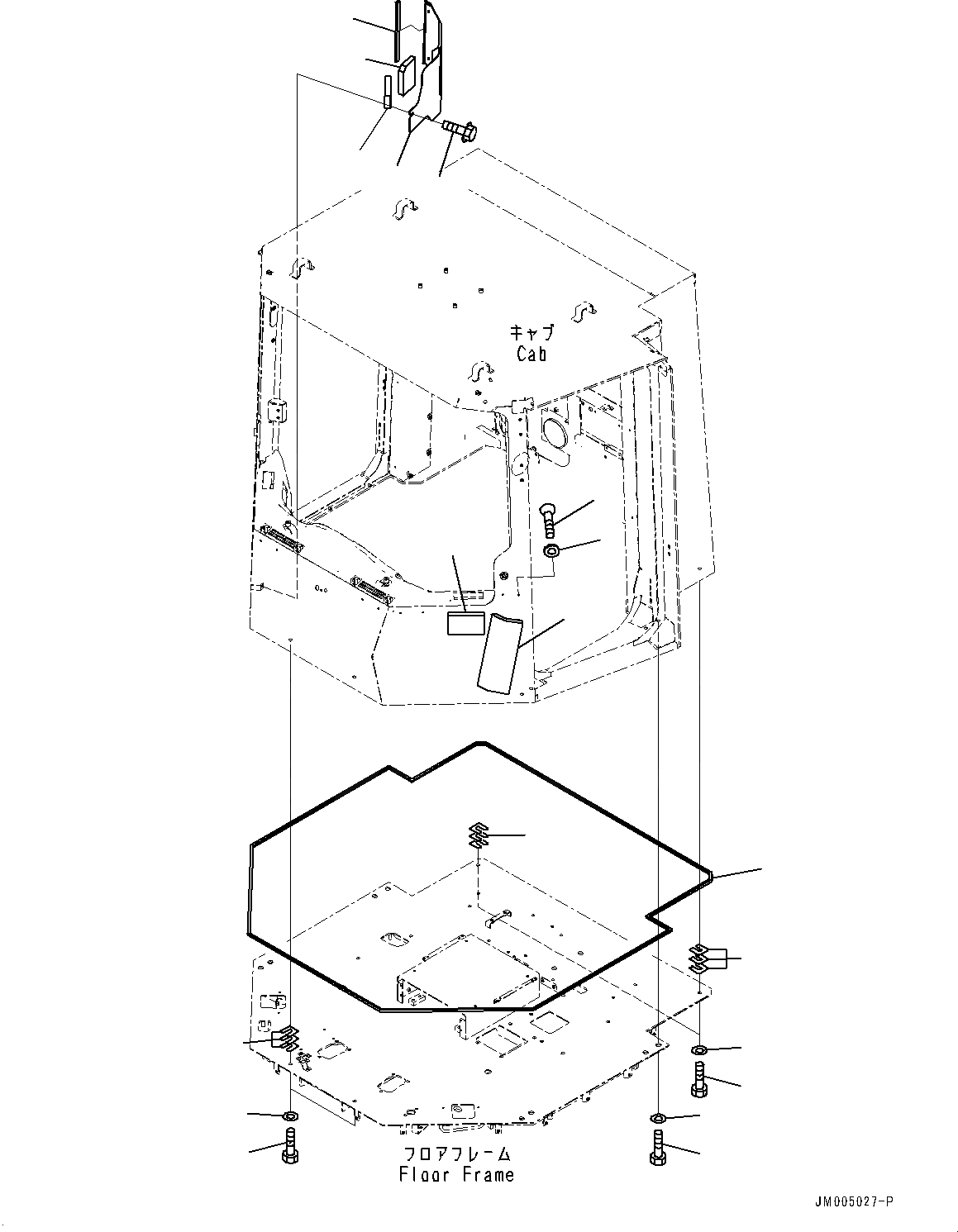 キャブ
Cab

フロアフレーム
Floor Frame

JM005027-P