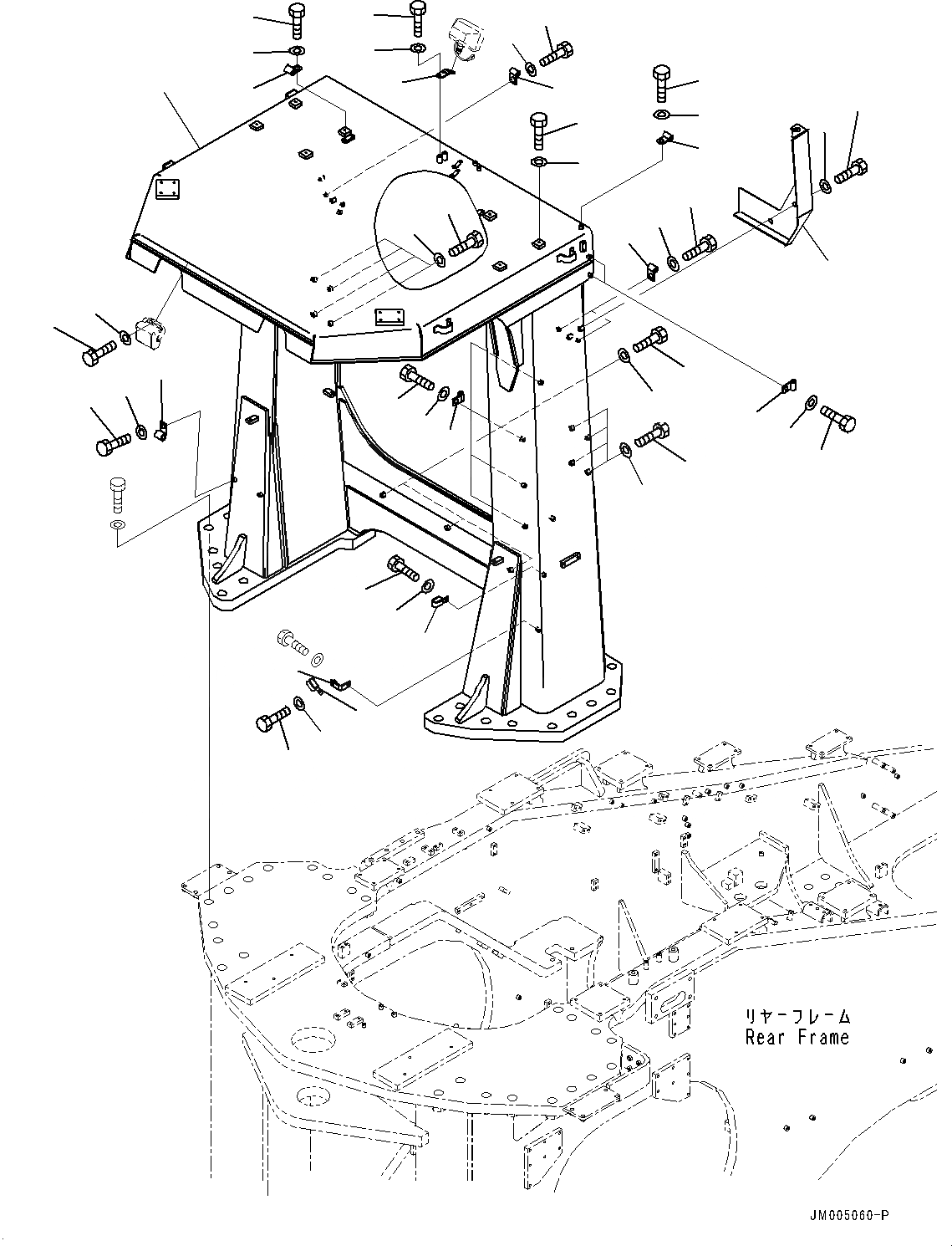 リヤーフレーム
Rear Frame

JM005060-P