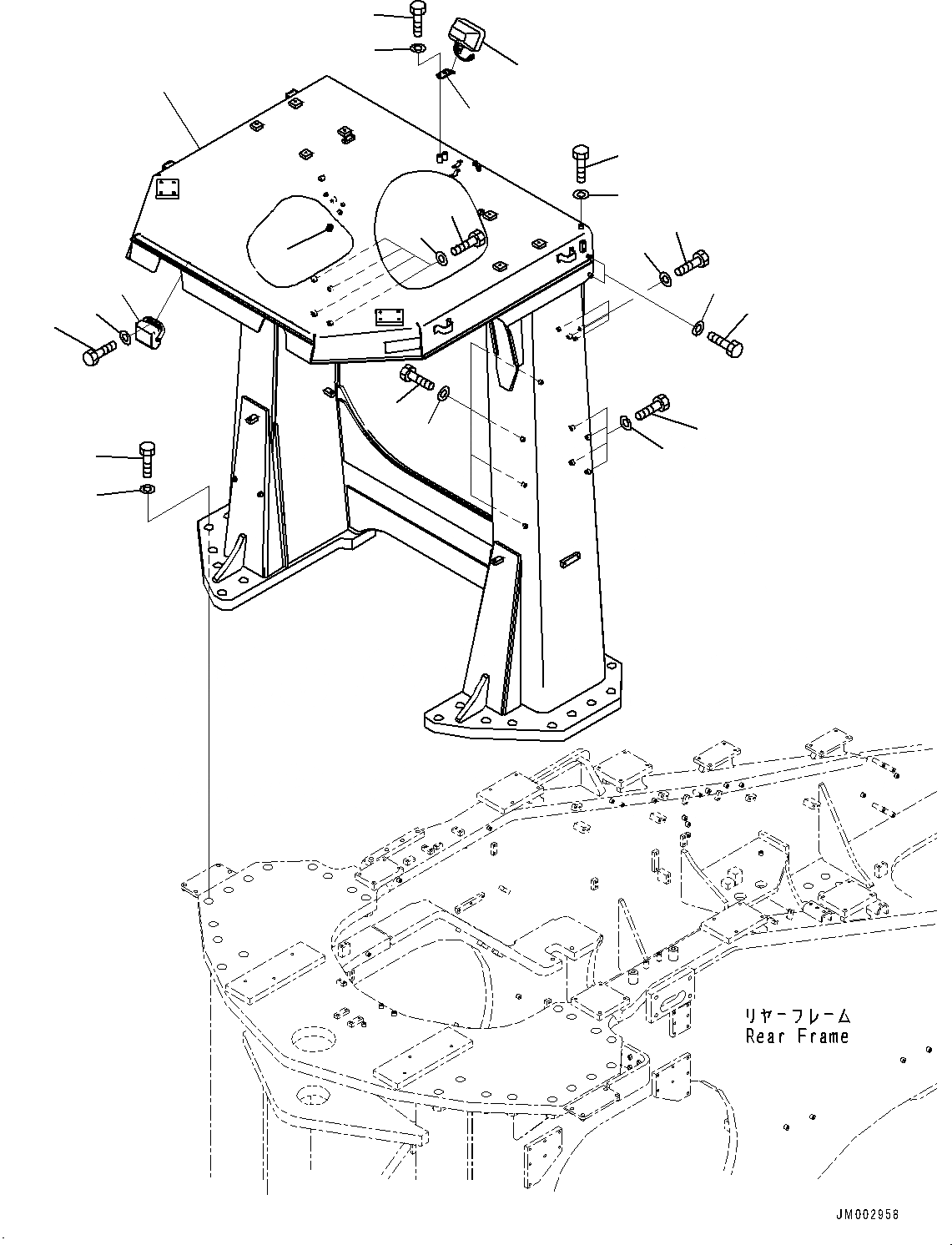 リヤーフレーム
Rear Frame

JM002958