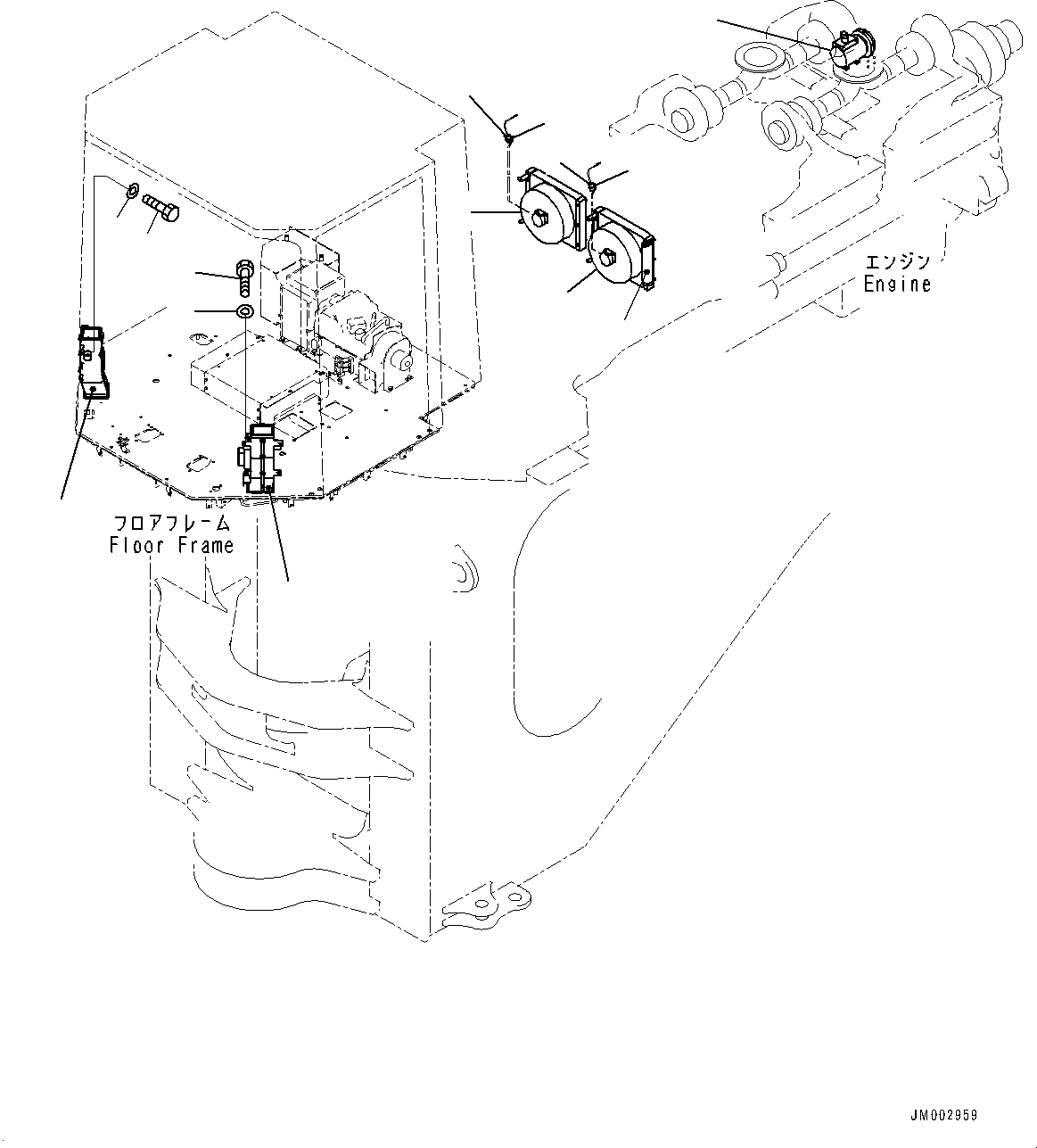 エンジン
Engine

フロアフレーム
Floor Frame

JM002959