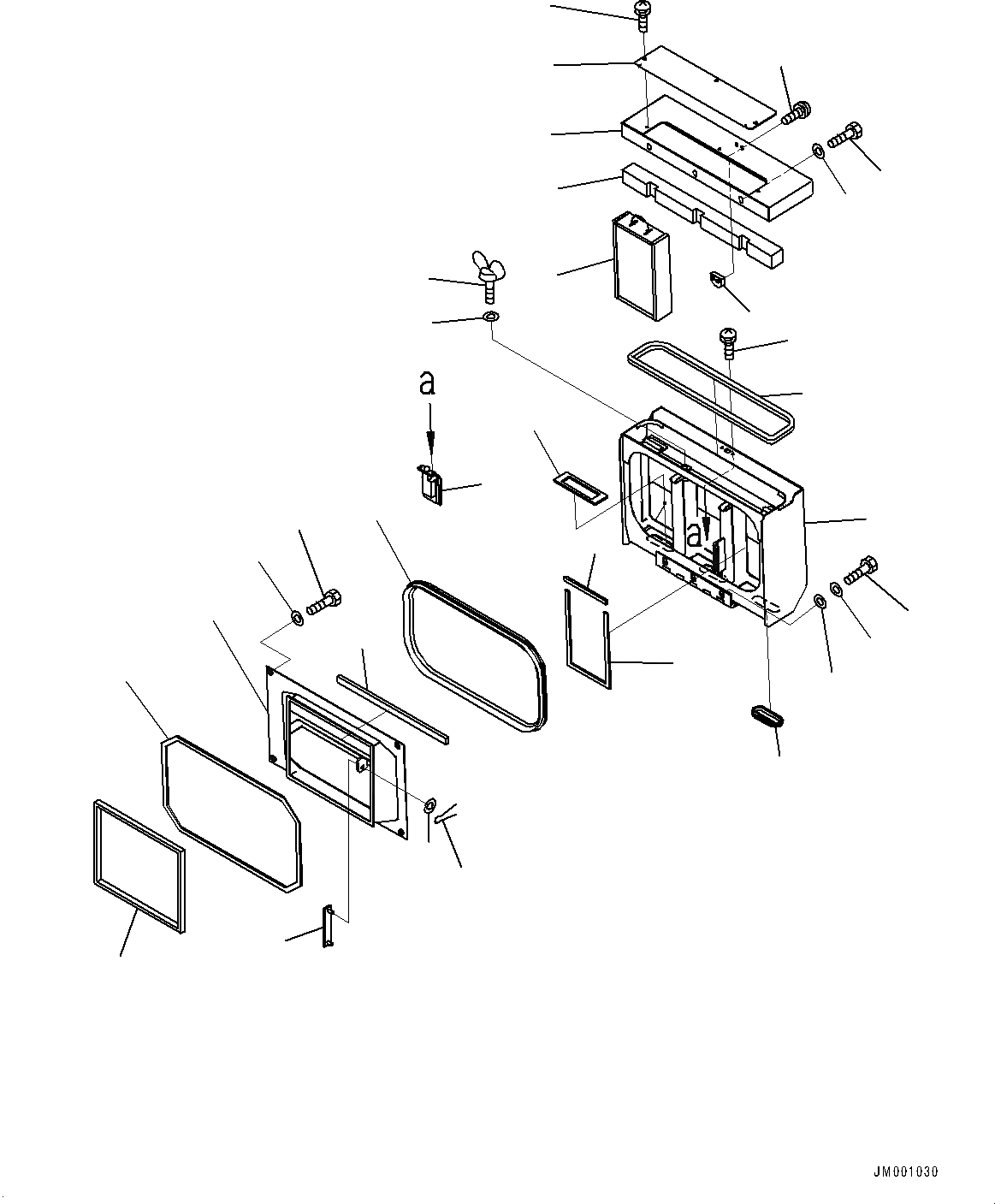 a

a

JM001030