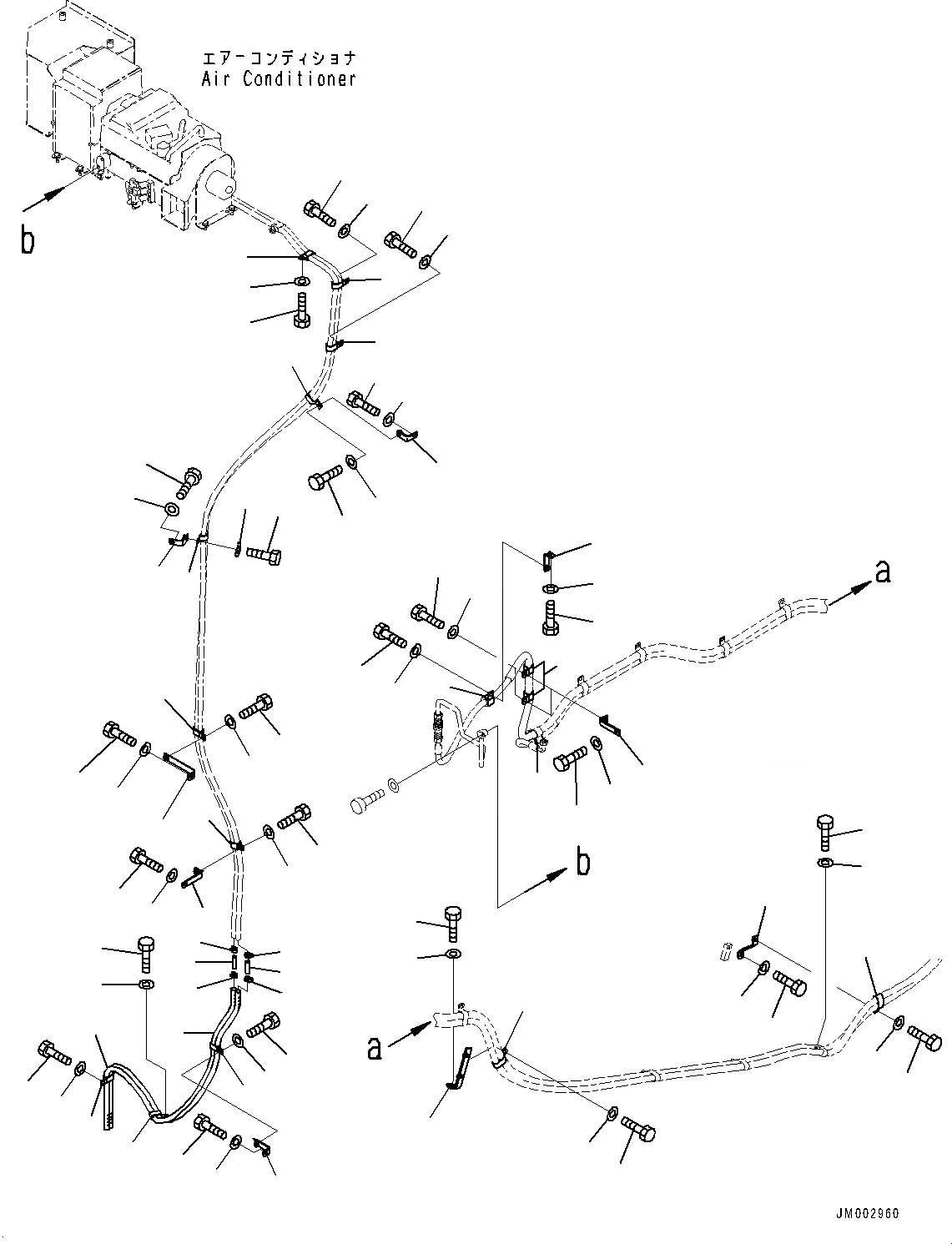 エアーコンディショナ
Air Conditioner

b

a

b

a

JM002960