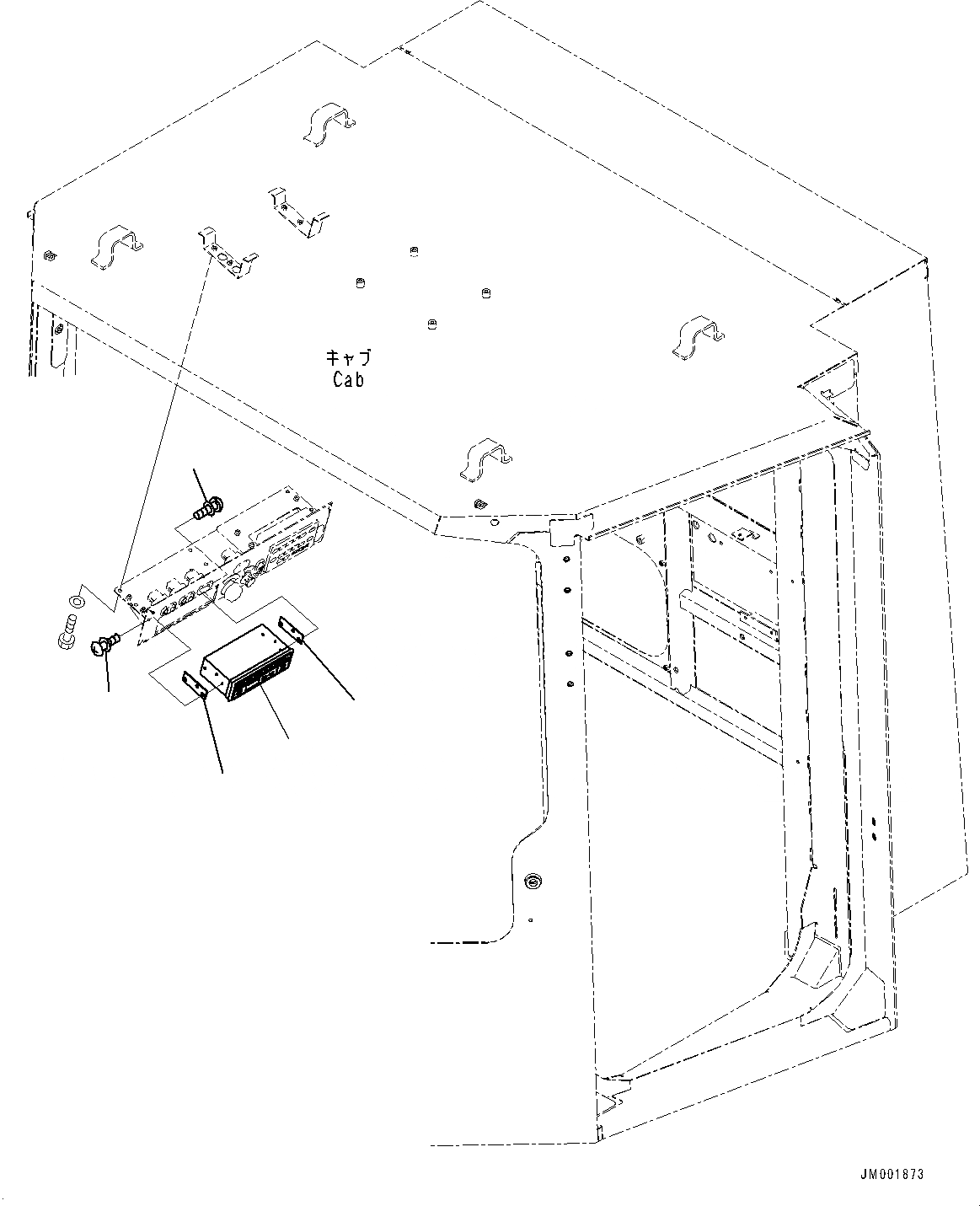 キャブ
Cab

JM001873