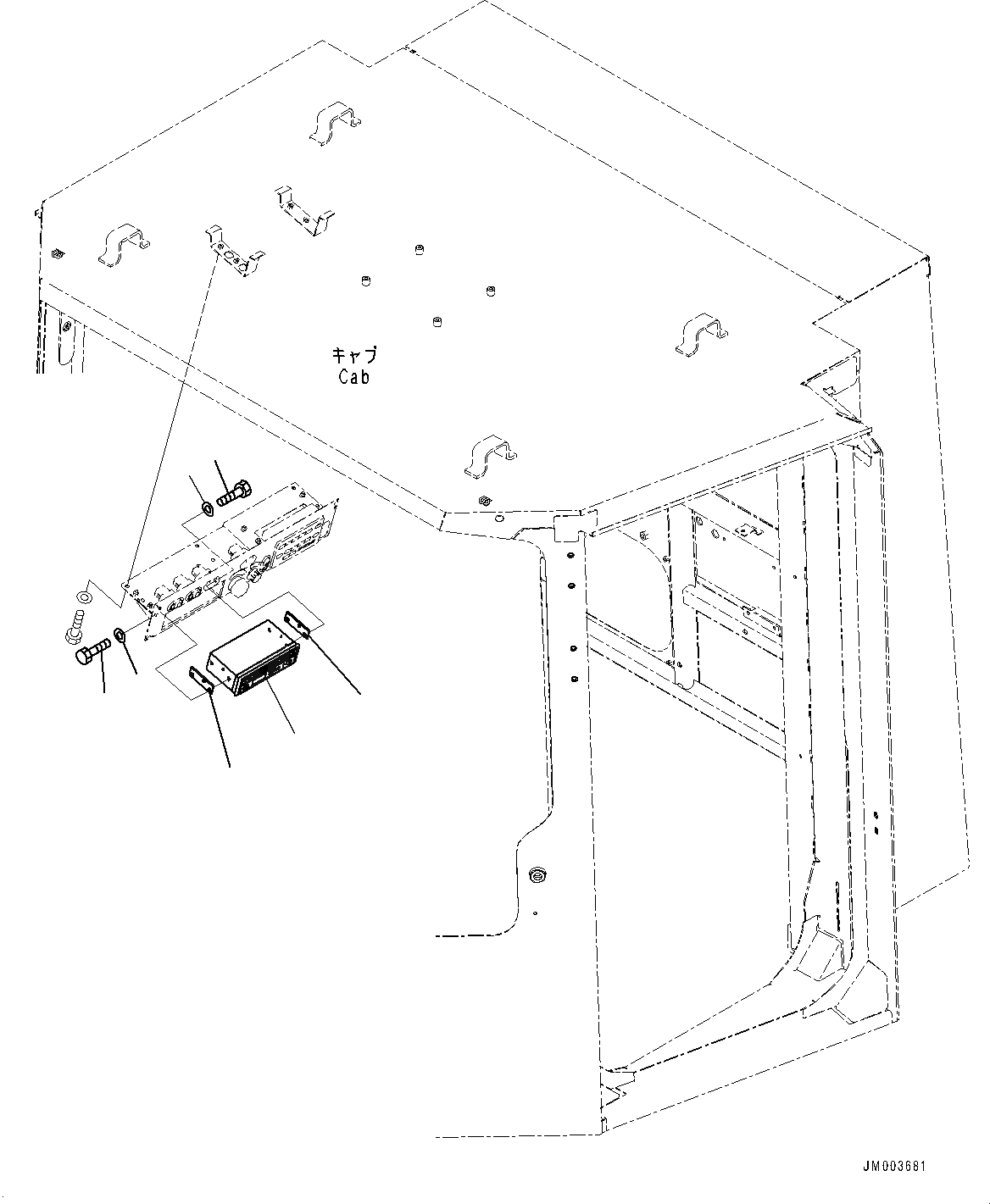 キャブ
Cab

JM003681