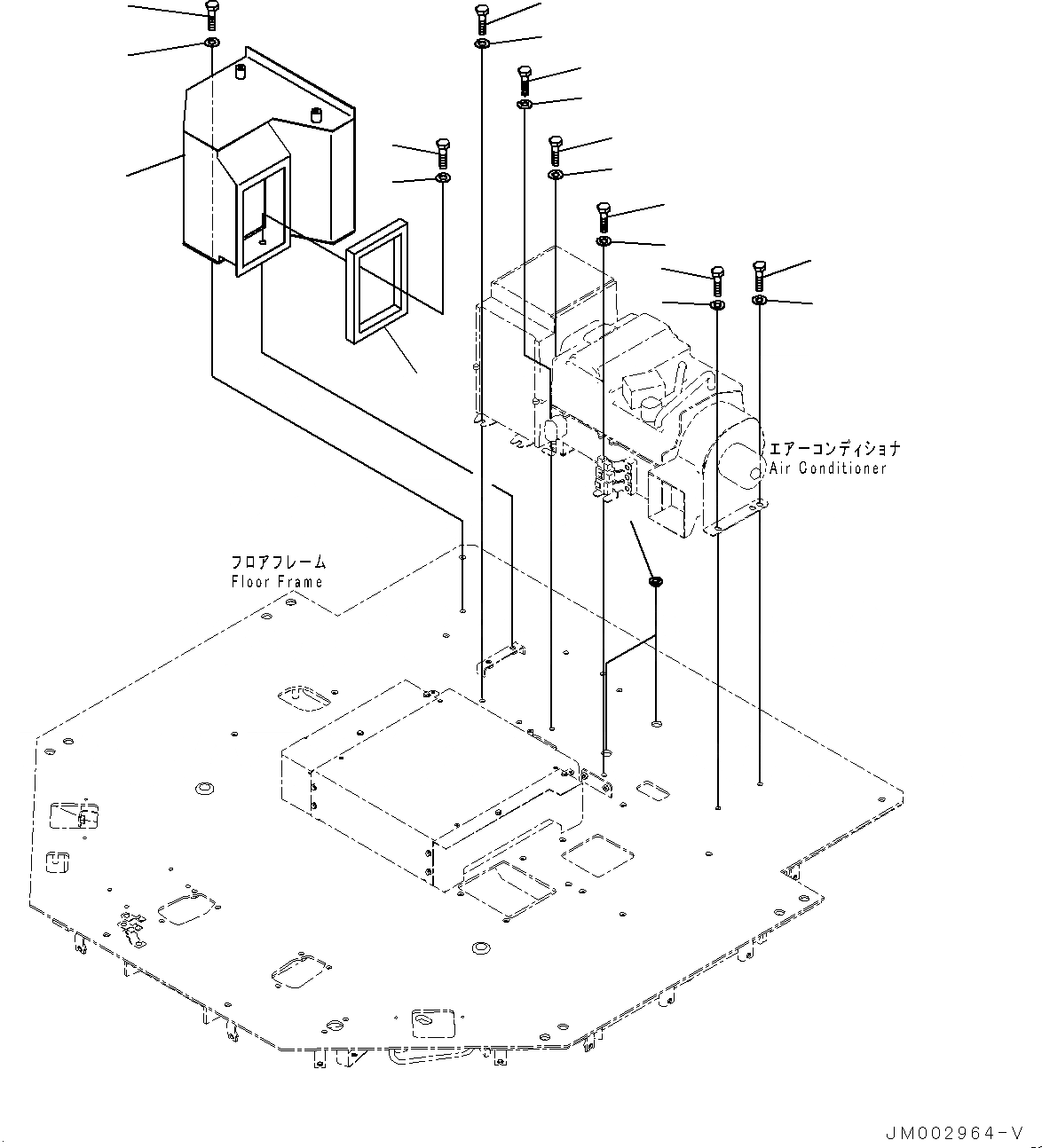 エアーコンディショナ
Air Conditioner

フロアフレーム
Floor Frame

JM002964-V