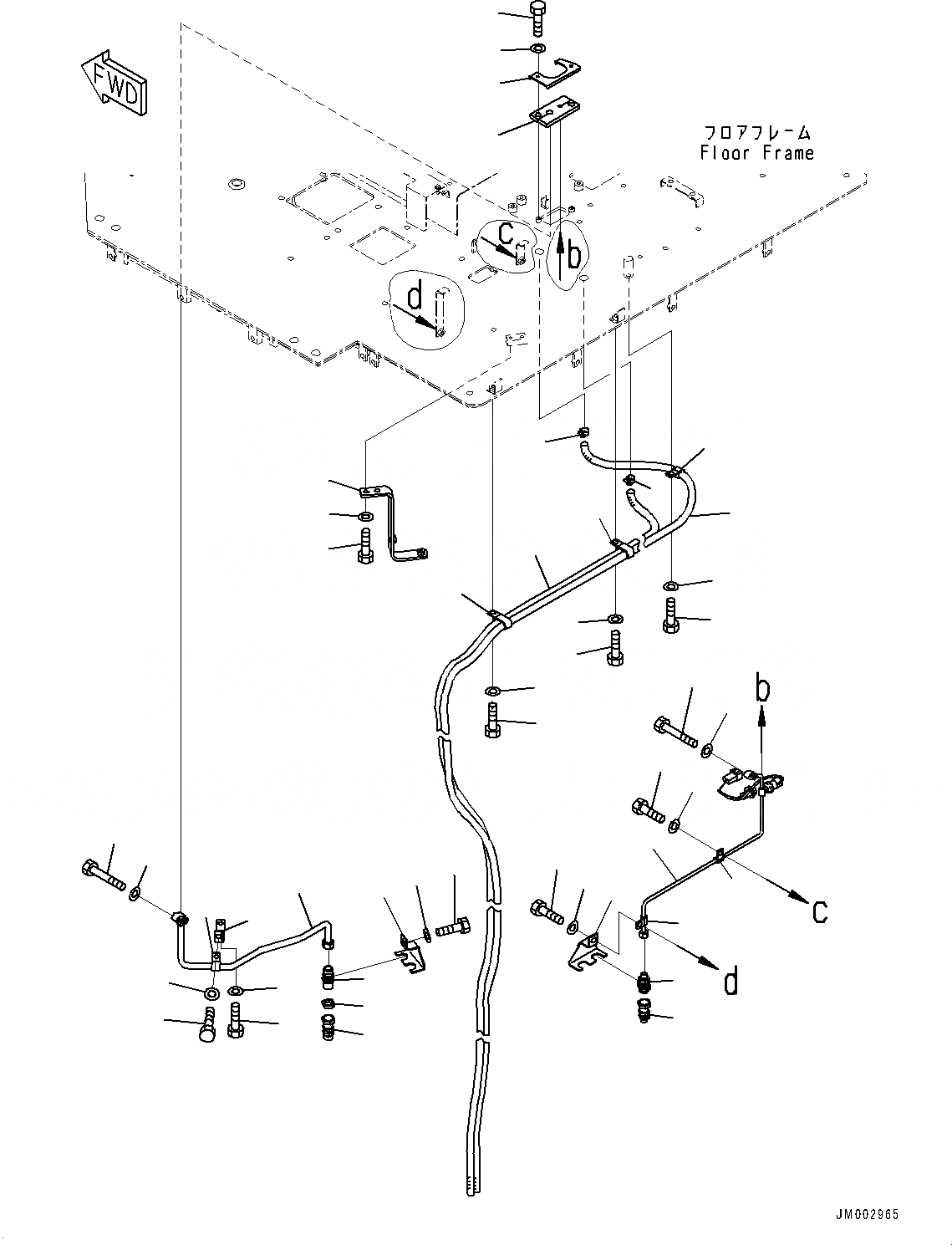 FWD

フロアフレーム
Floor Frame

c
b
d

b
c
d

JM002965