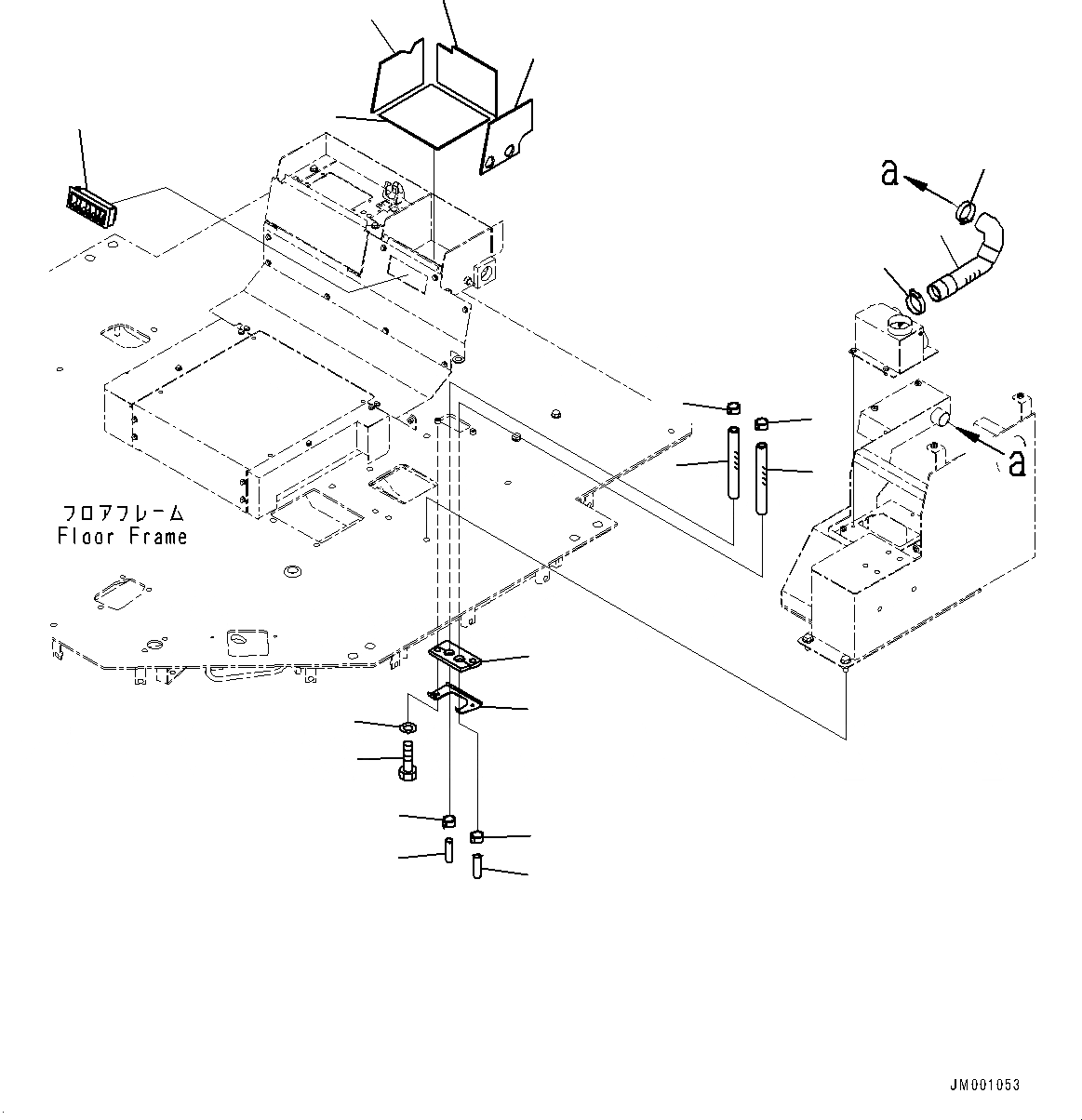 a

a

フロアフレーム
Floor Frame

JM001053