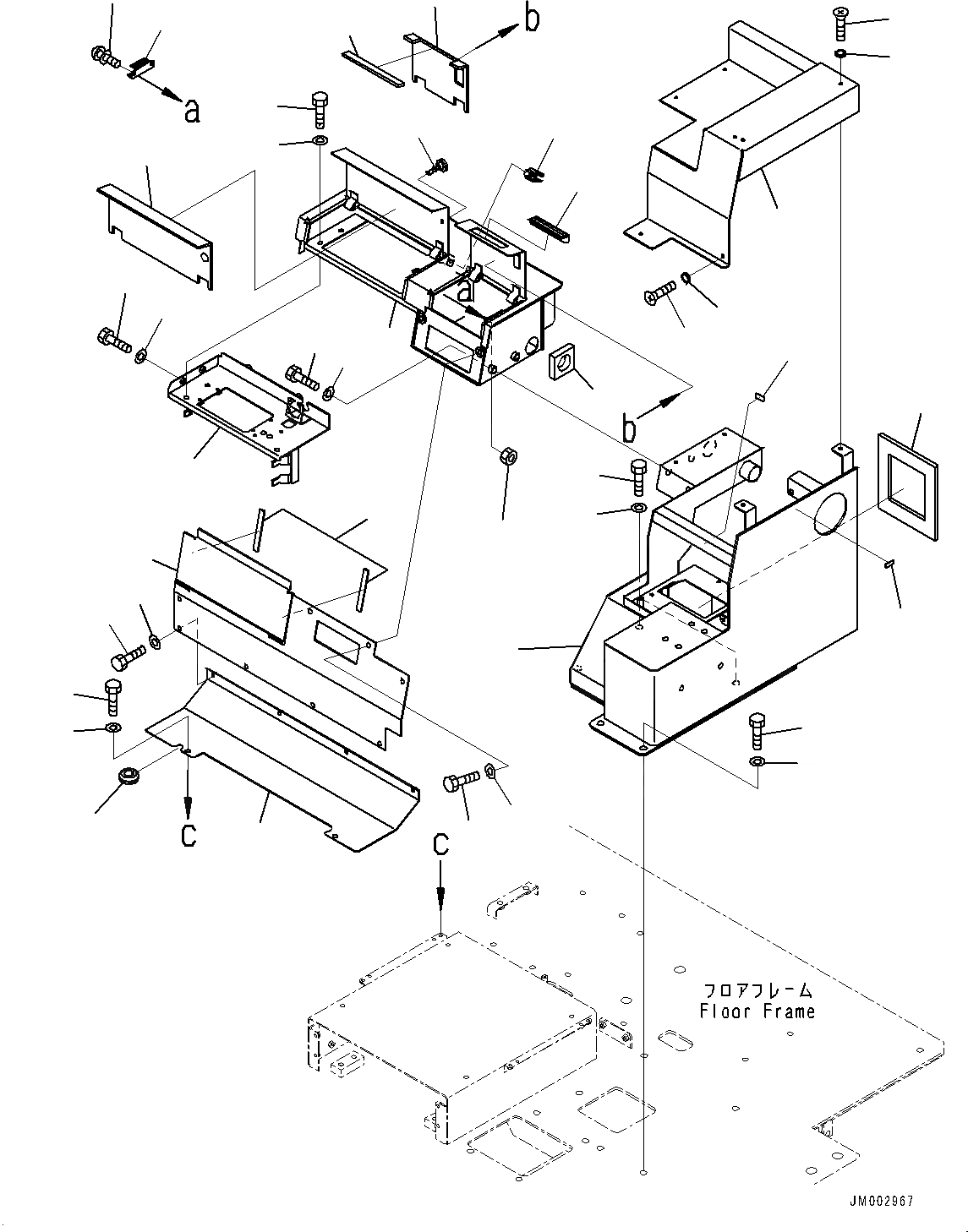 b
a
a
b
c
c
フロアフレーム
Floor Frame
JM002967