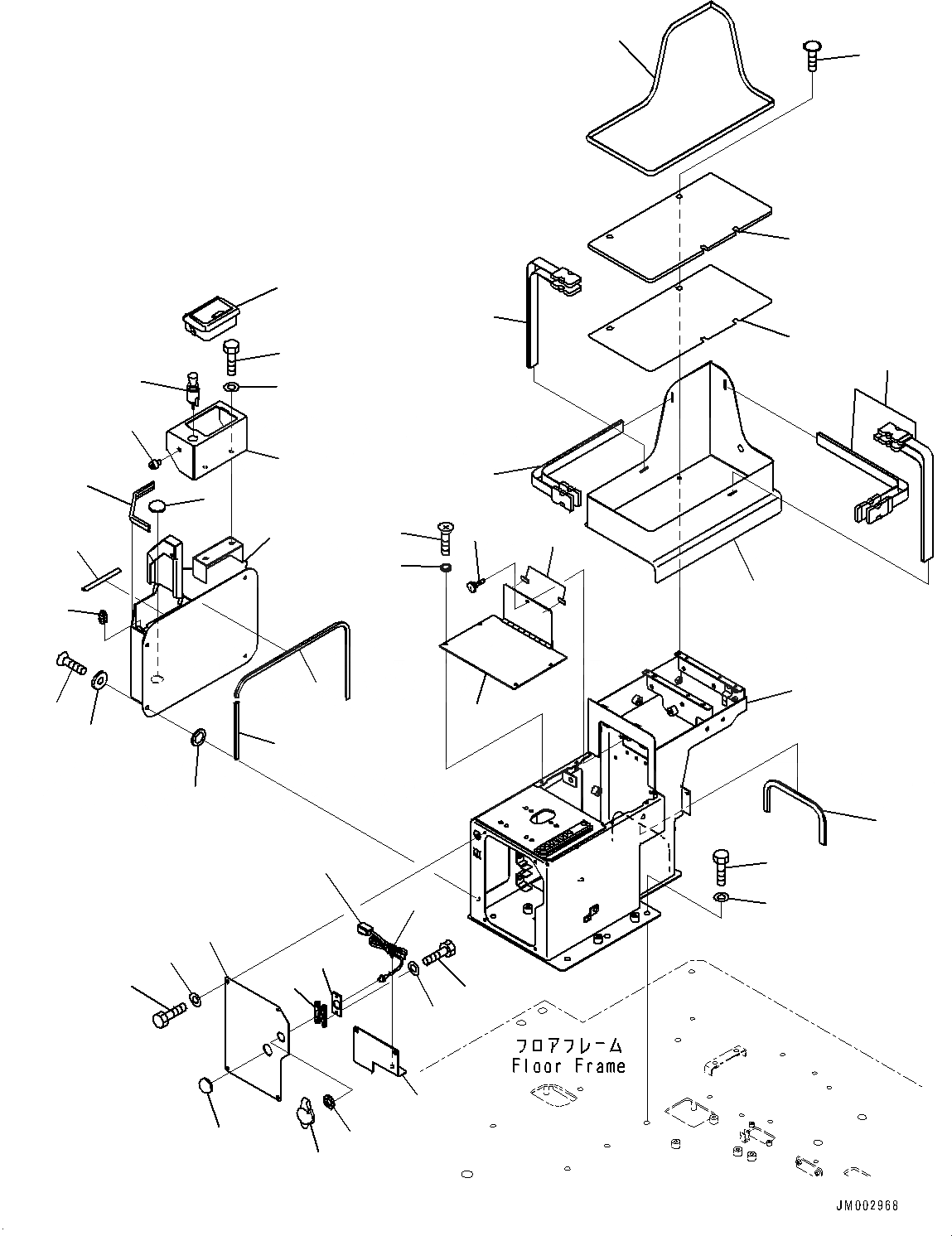 フロアフレーム
Floor Frame

JM002968