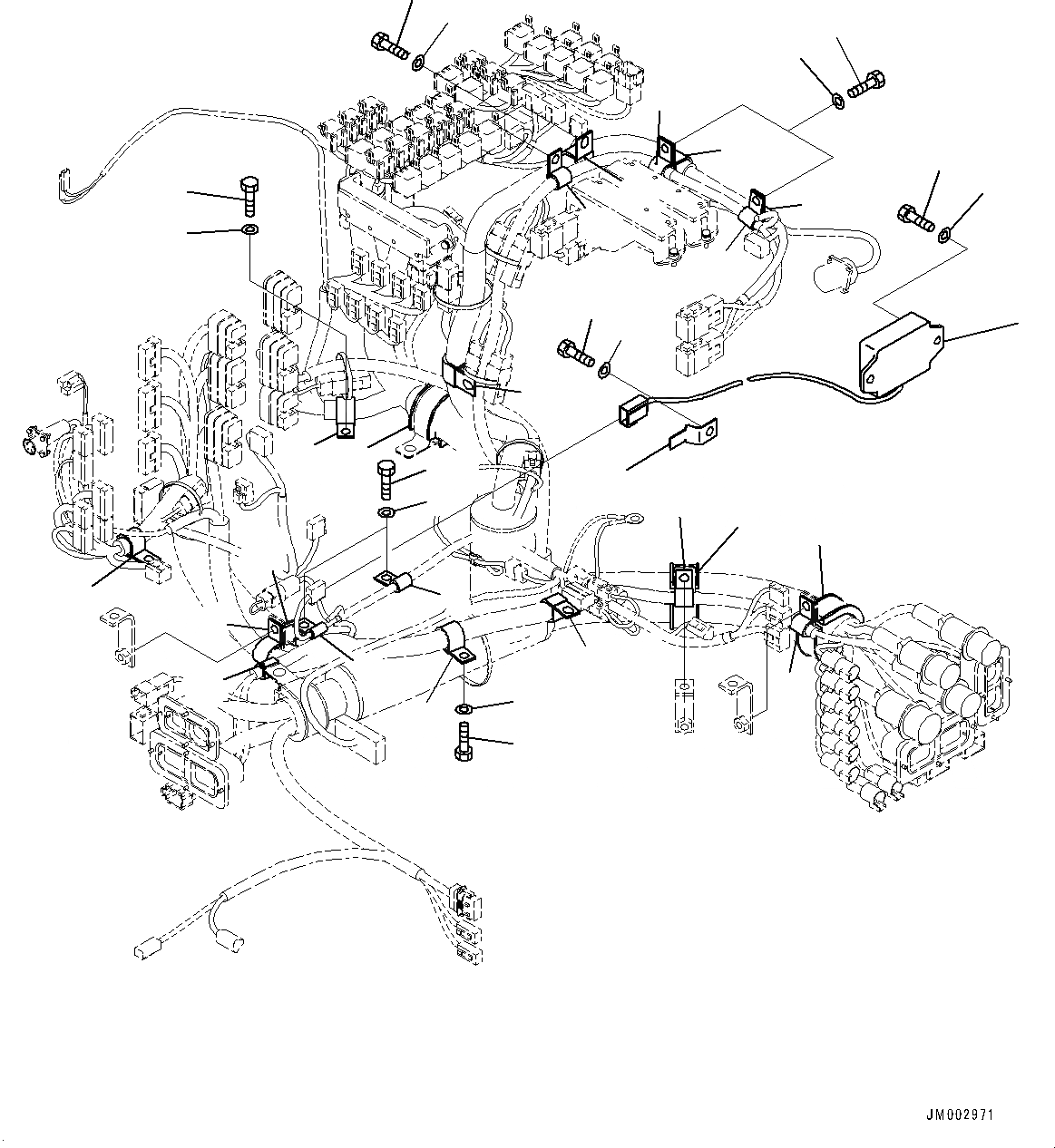 JM002971