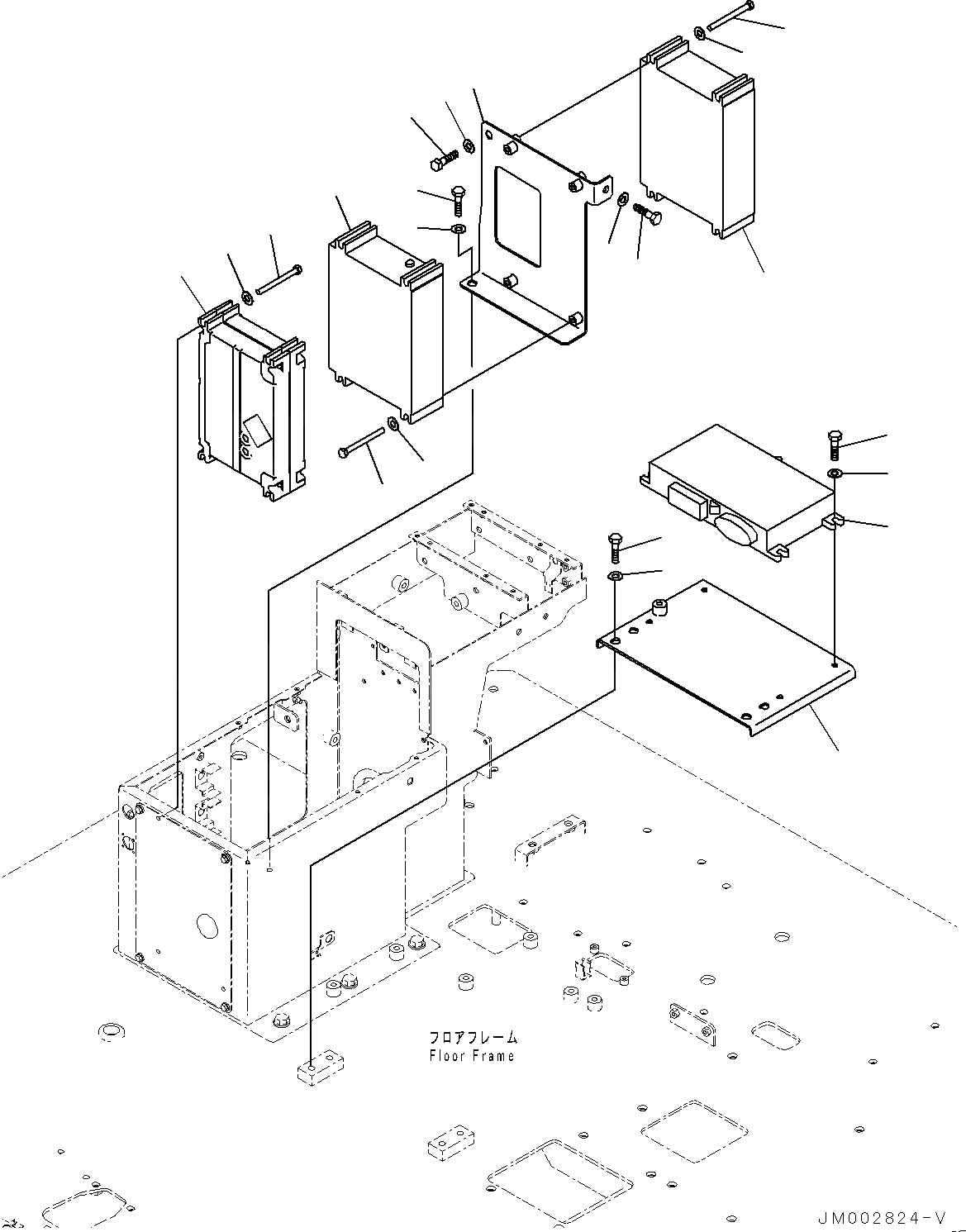 フロアフレーム
Floor Frame

JM002824-V