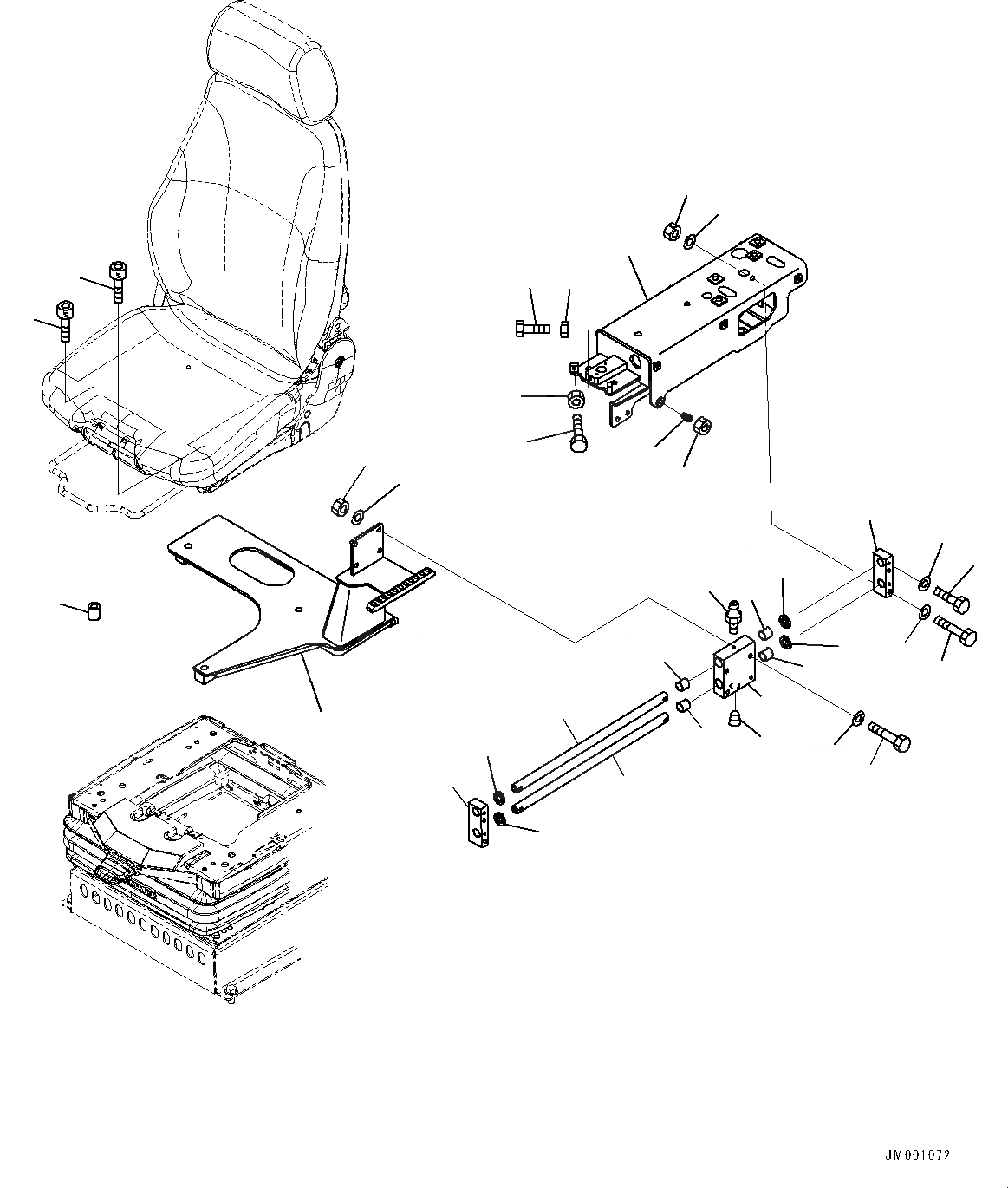 JM001072