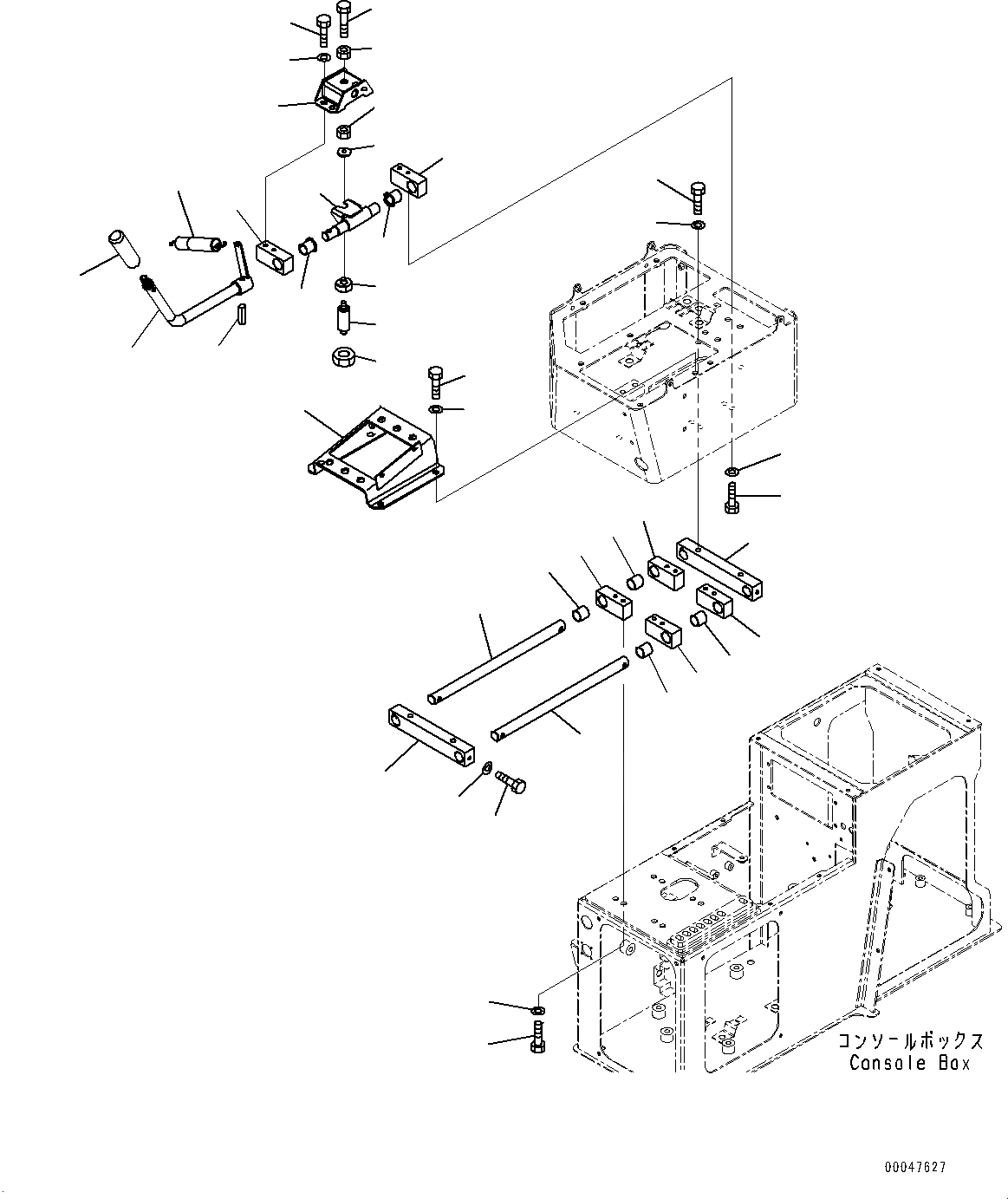 コンソールボックス
Console Box

00047627