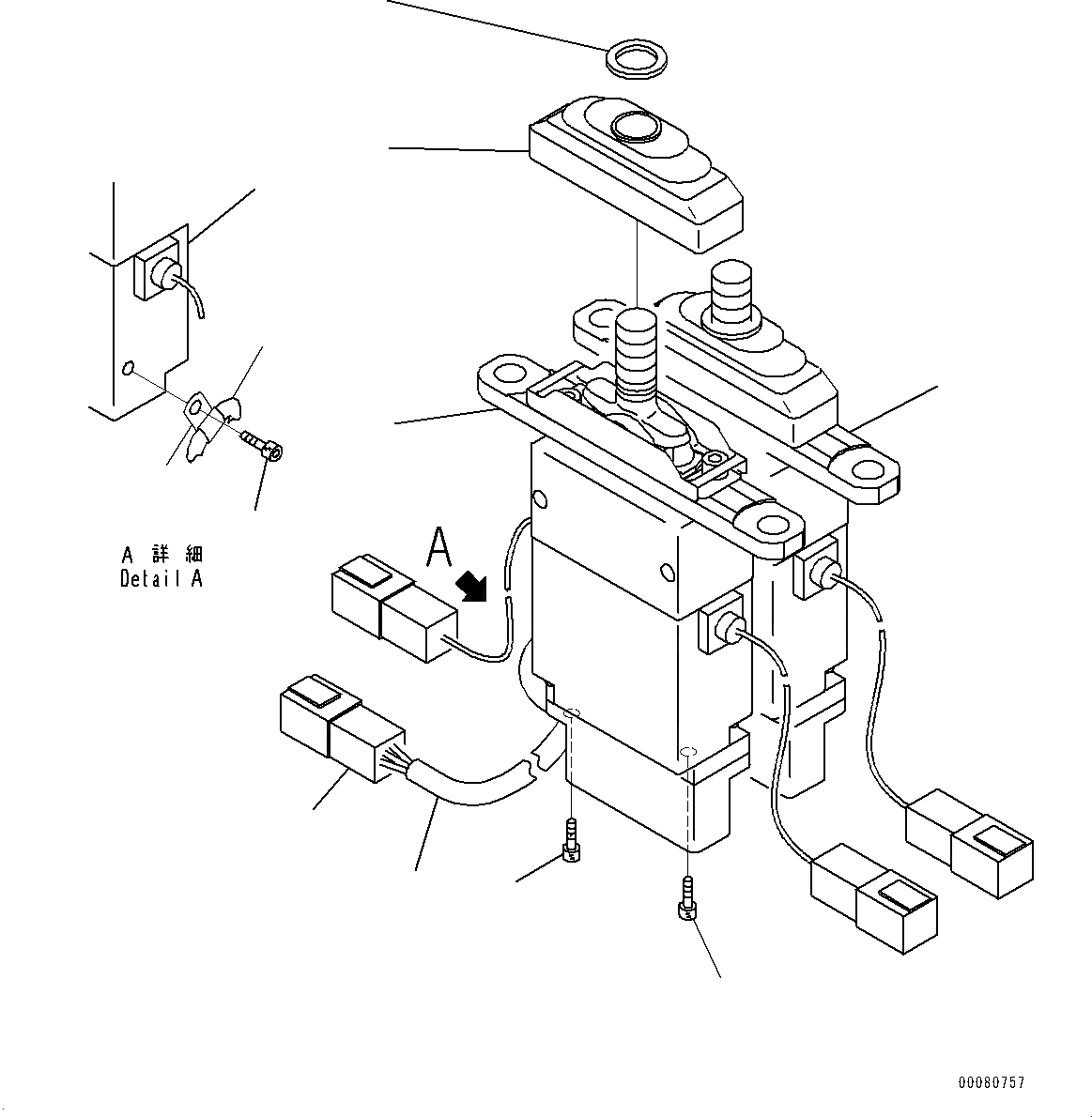 A 詳細
Detail A

A

00080757