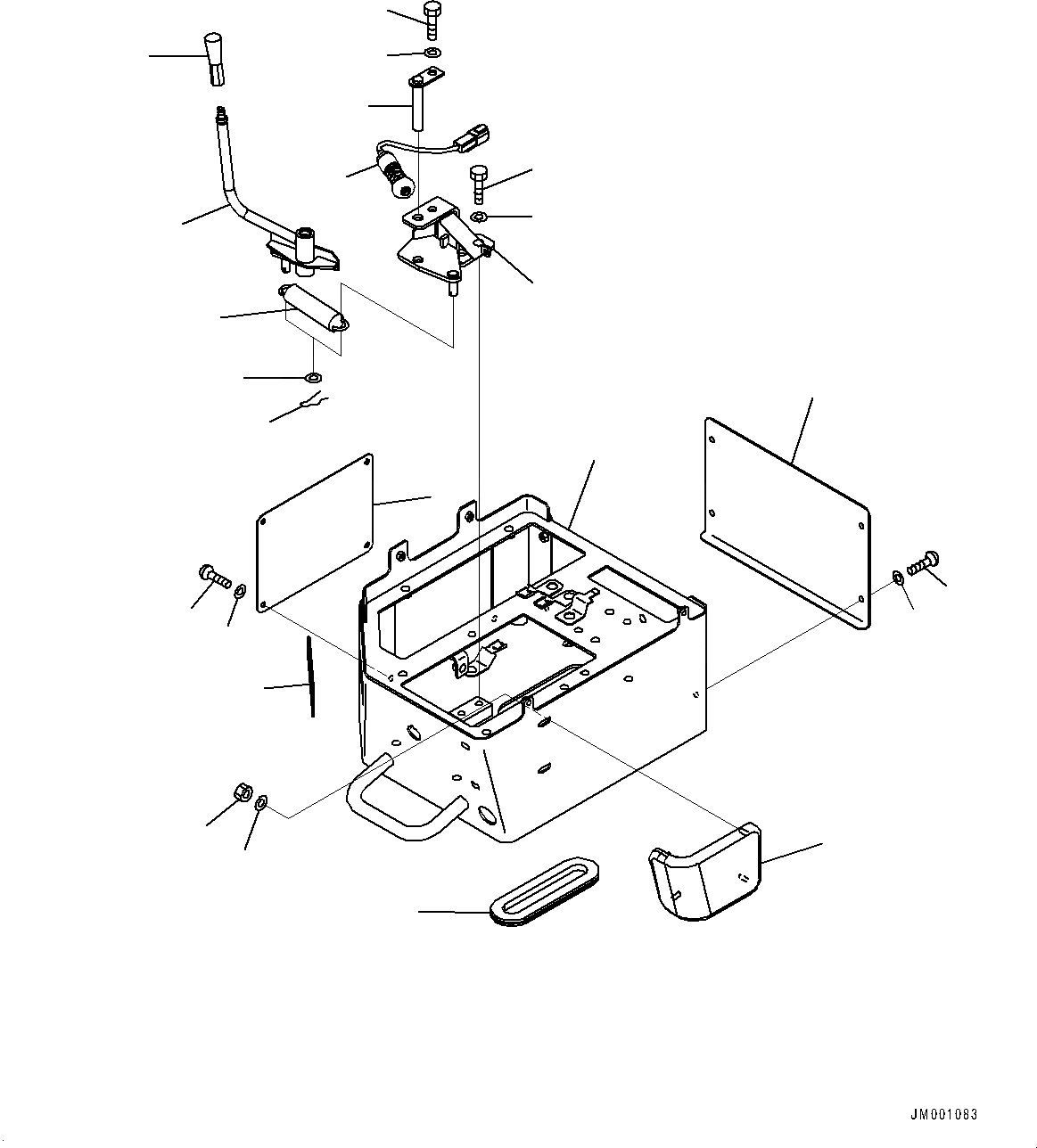 JM001083