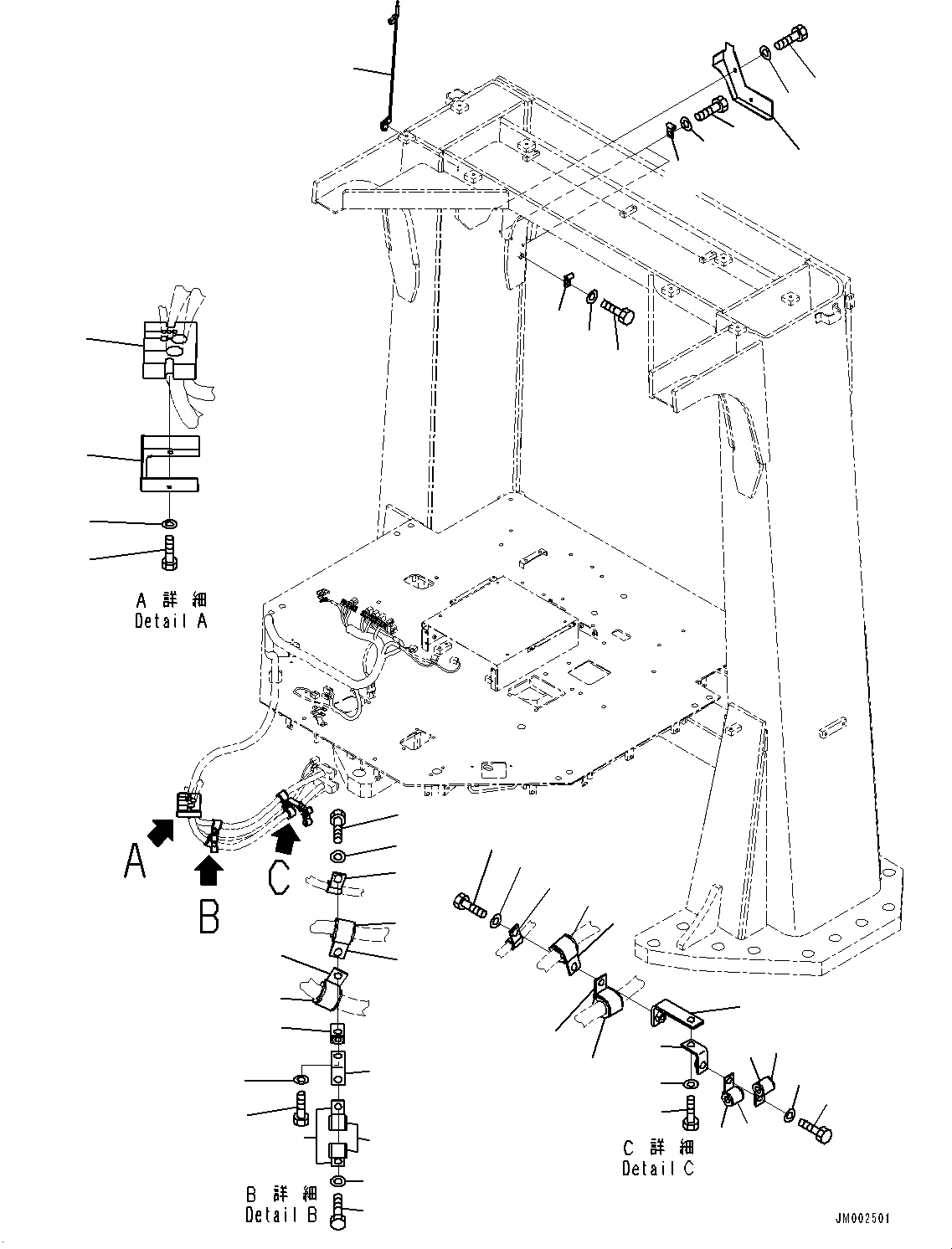 A 詳細
Detail A

A

B

C

B 詳細
Detail B

C 詳細
Detail C

JM002501