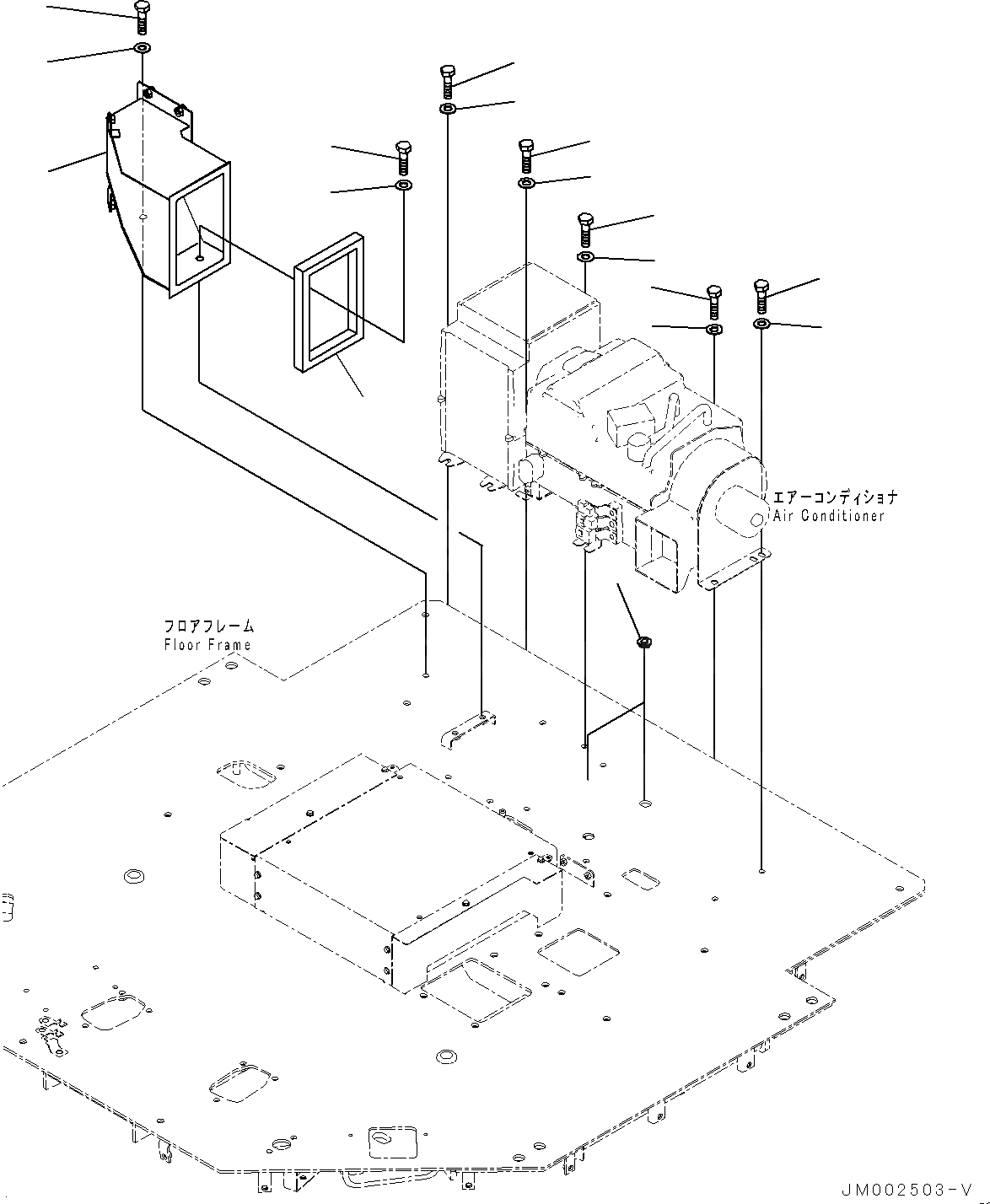 エアーコンディショナ
Air Conditioner

フロアフレーム
Floor Frame

JM002503-V