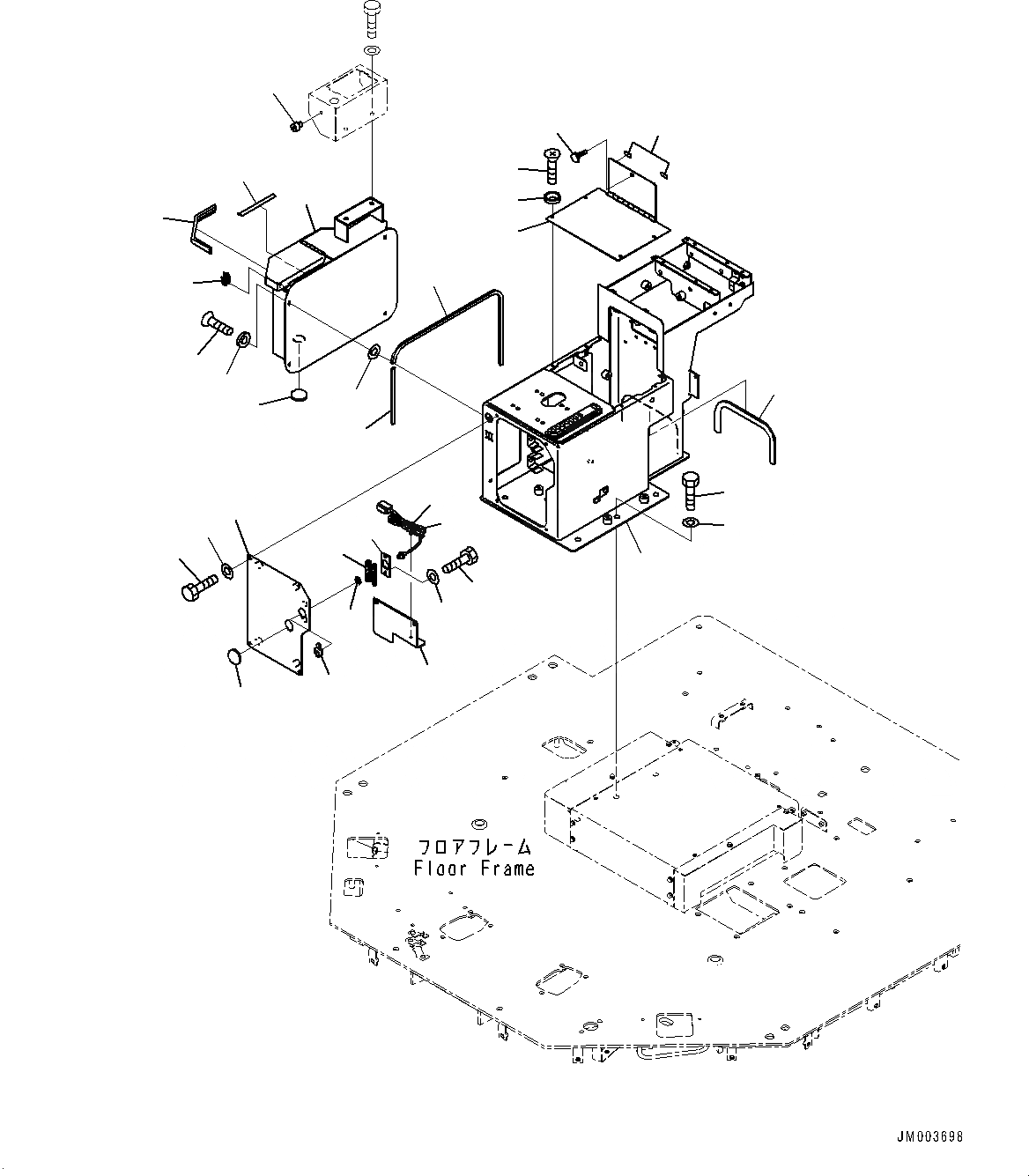 フロアフレーム
Floor Frame

JM003698