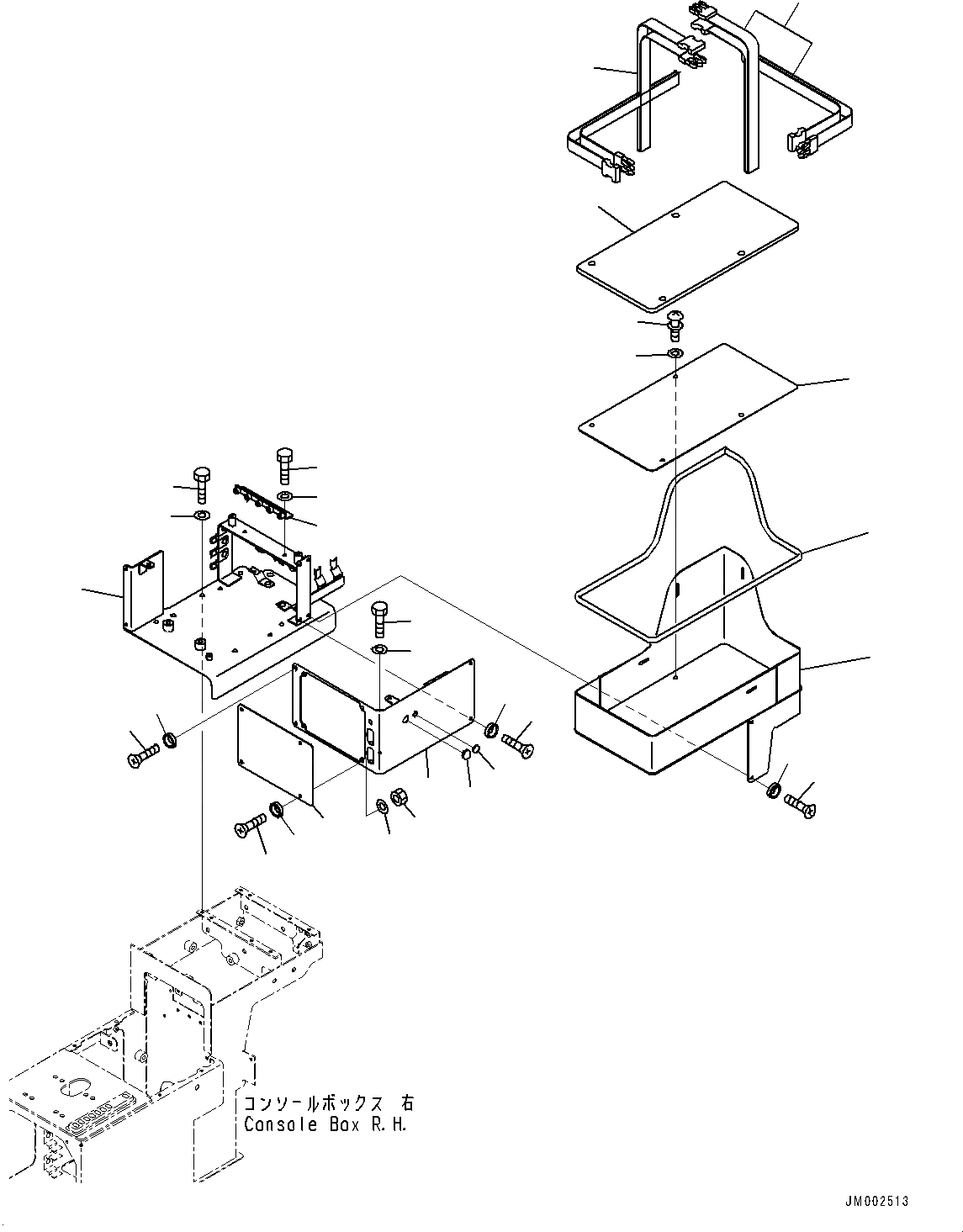 コンソールボックス 右
Console Box R.H.

JM002513