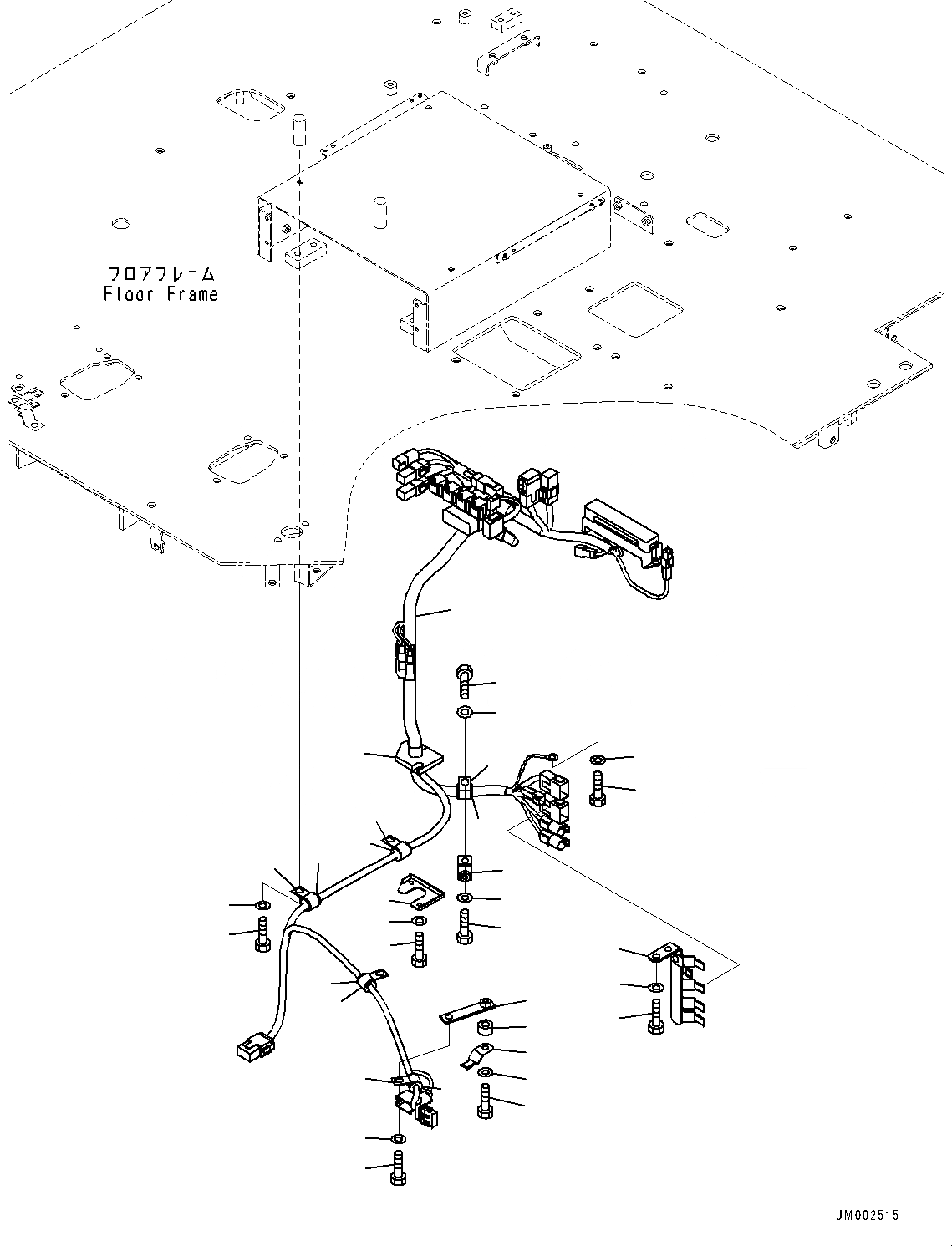 フロアフレーム
Floor Frame

JM002515