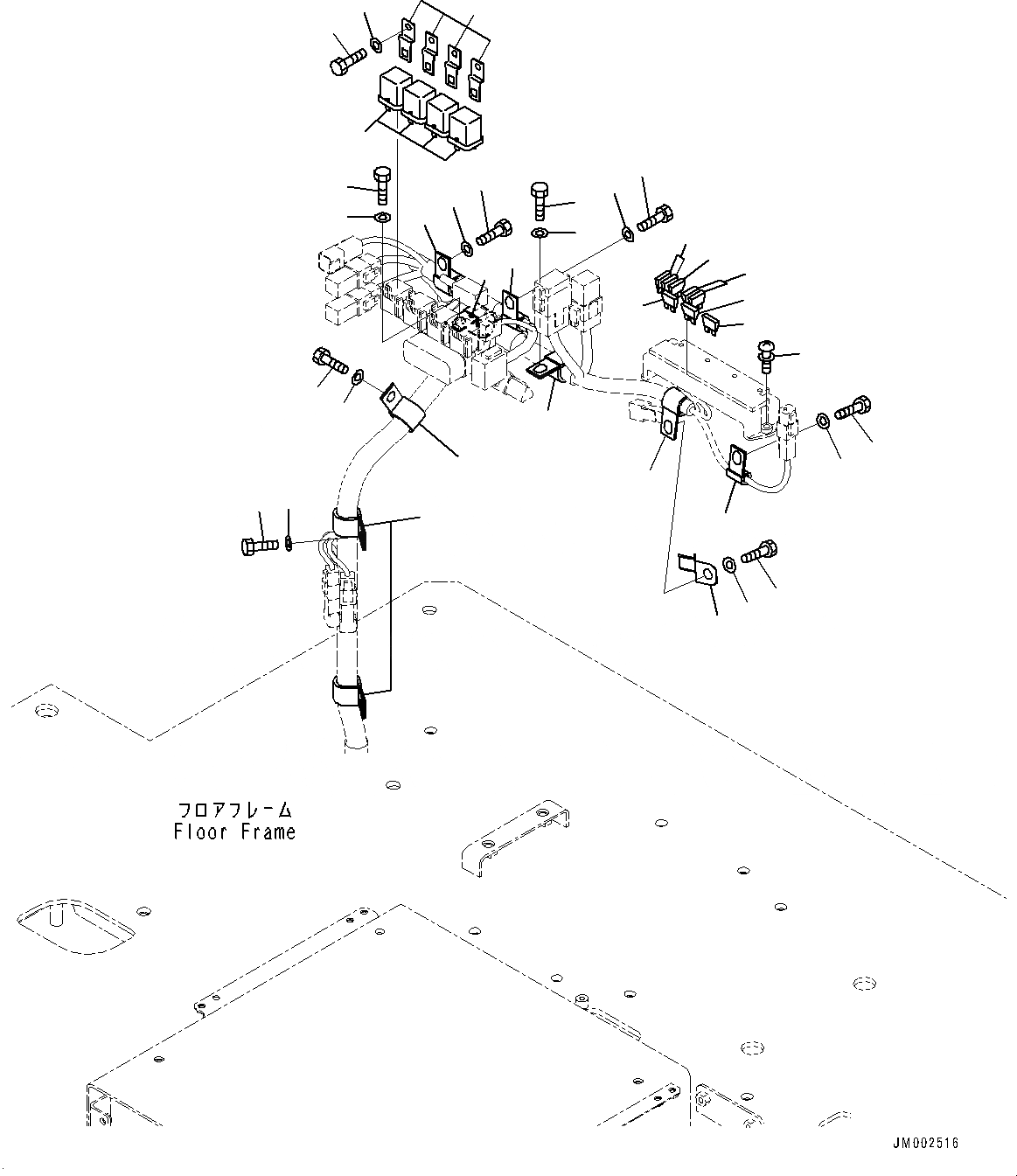 フロアフレーム
Floor Frame

JM002516