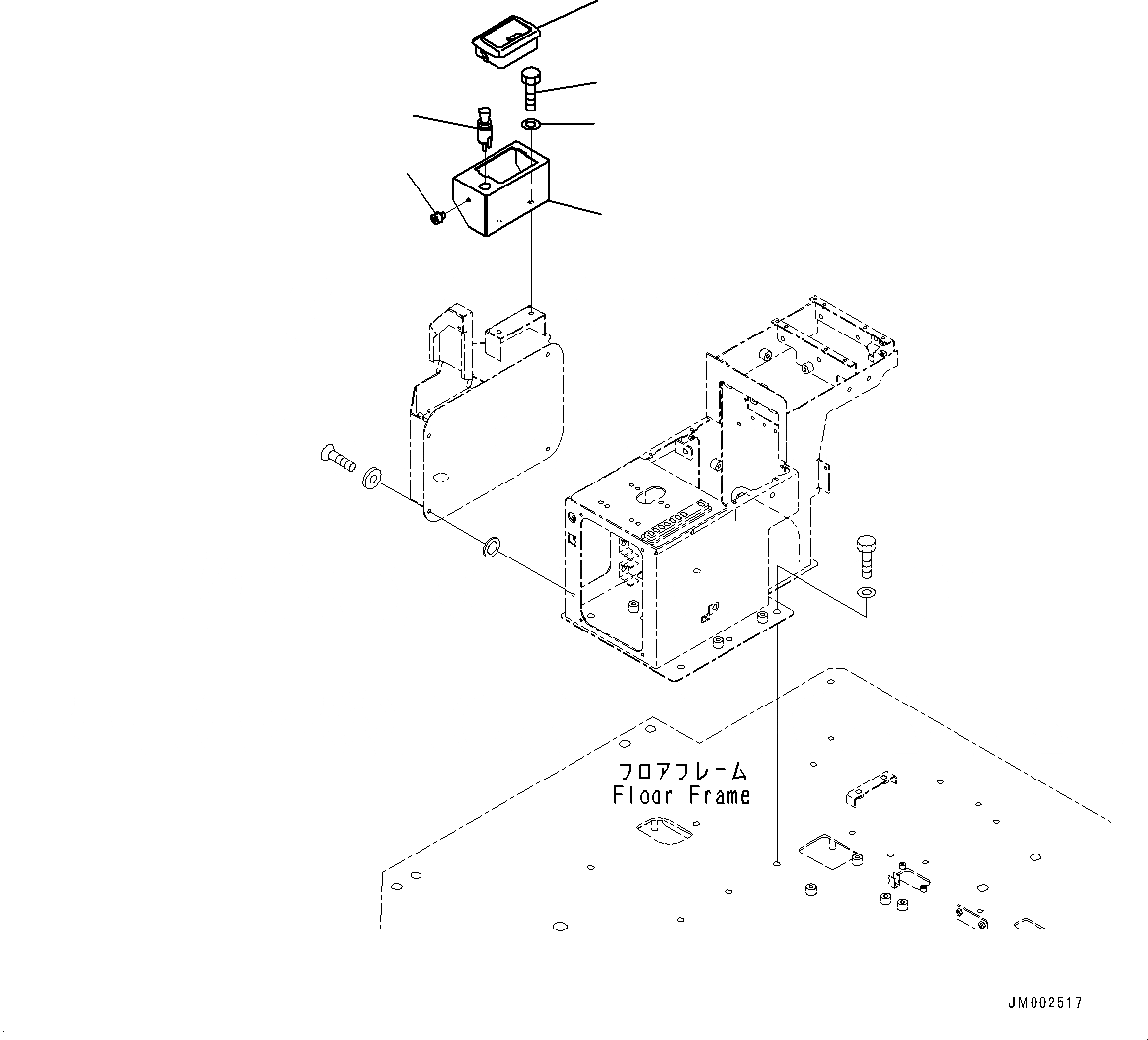 フロアフレーム
Floor Frame

JM002517