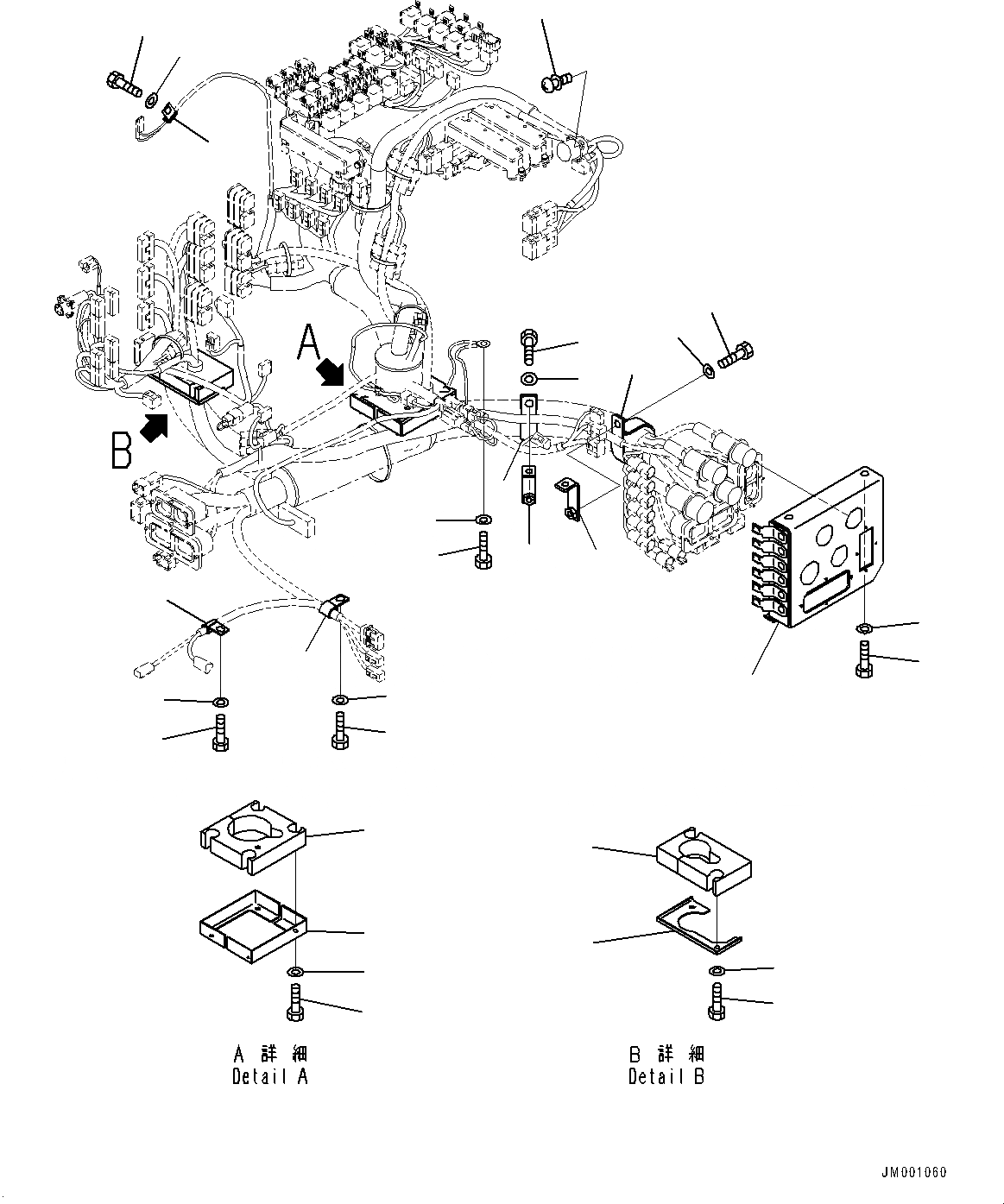 A

B

A 詳 細
Detail A

B 詳 細
Detail B

JM001060