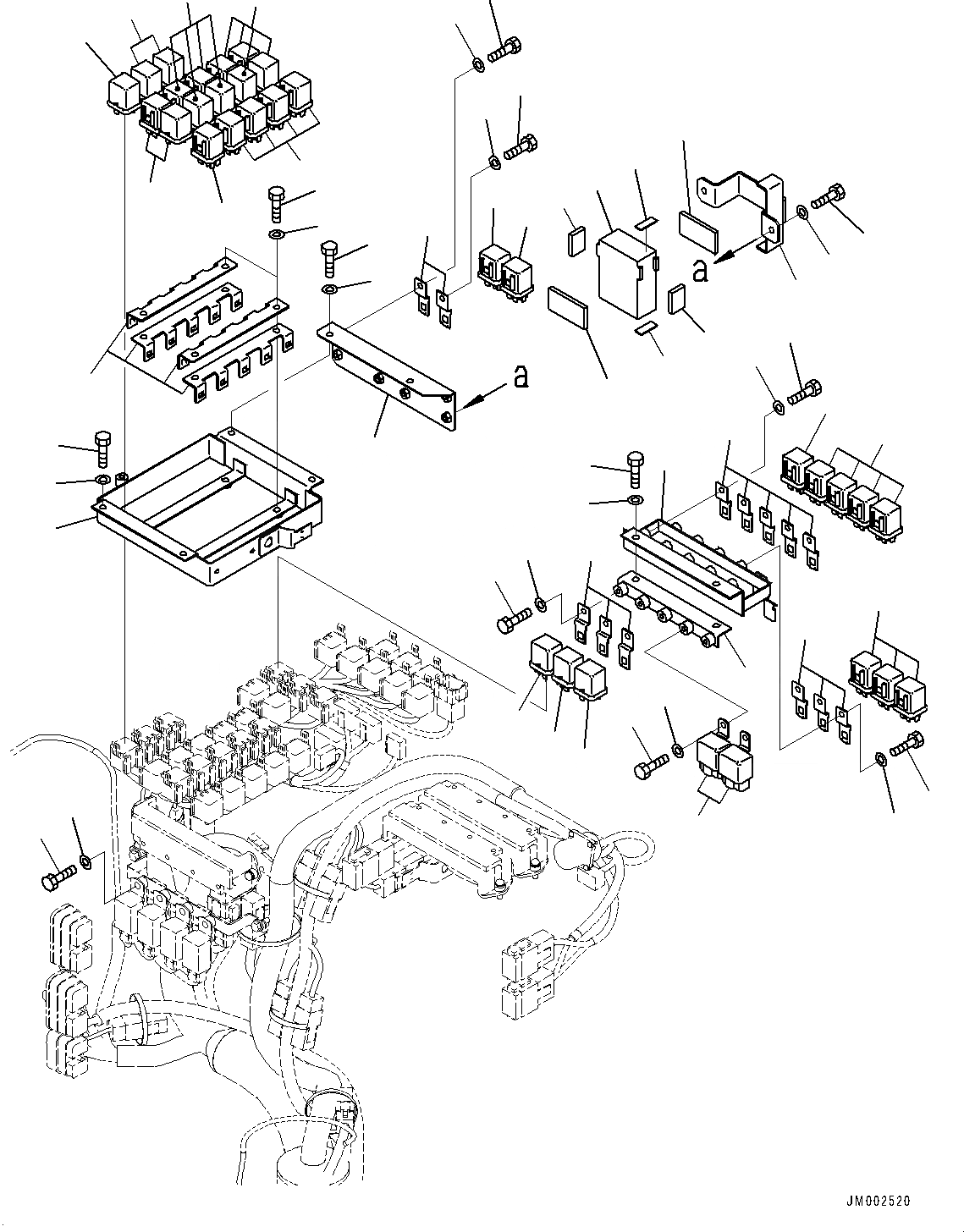 a

a

JM002520