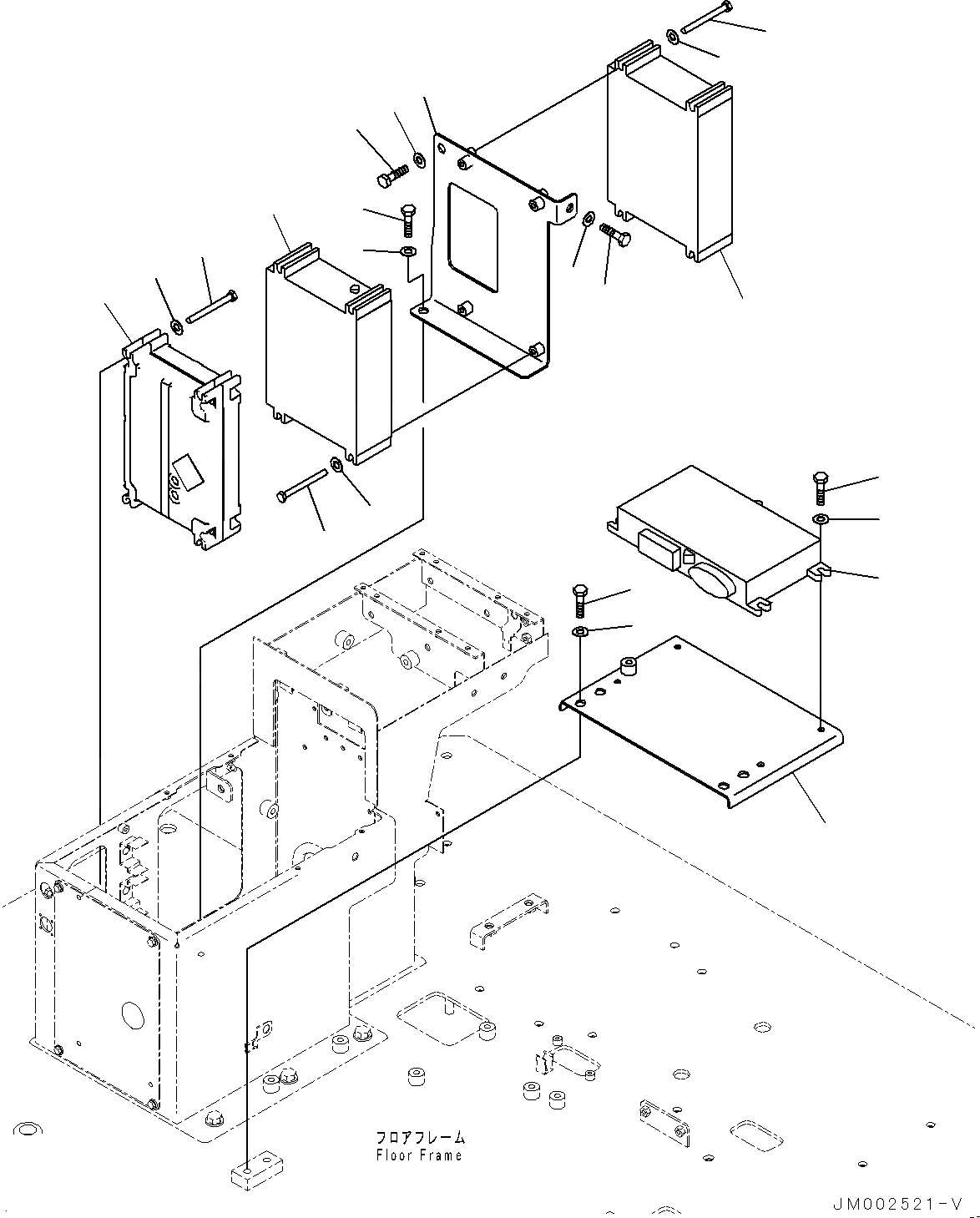 フロアフレーム
Floor Frame

JM002521-V