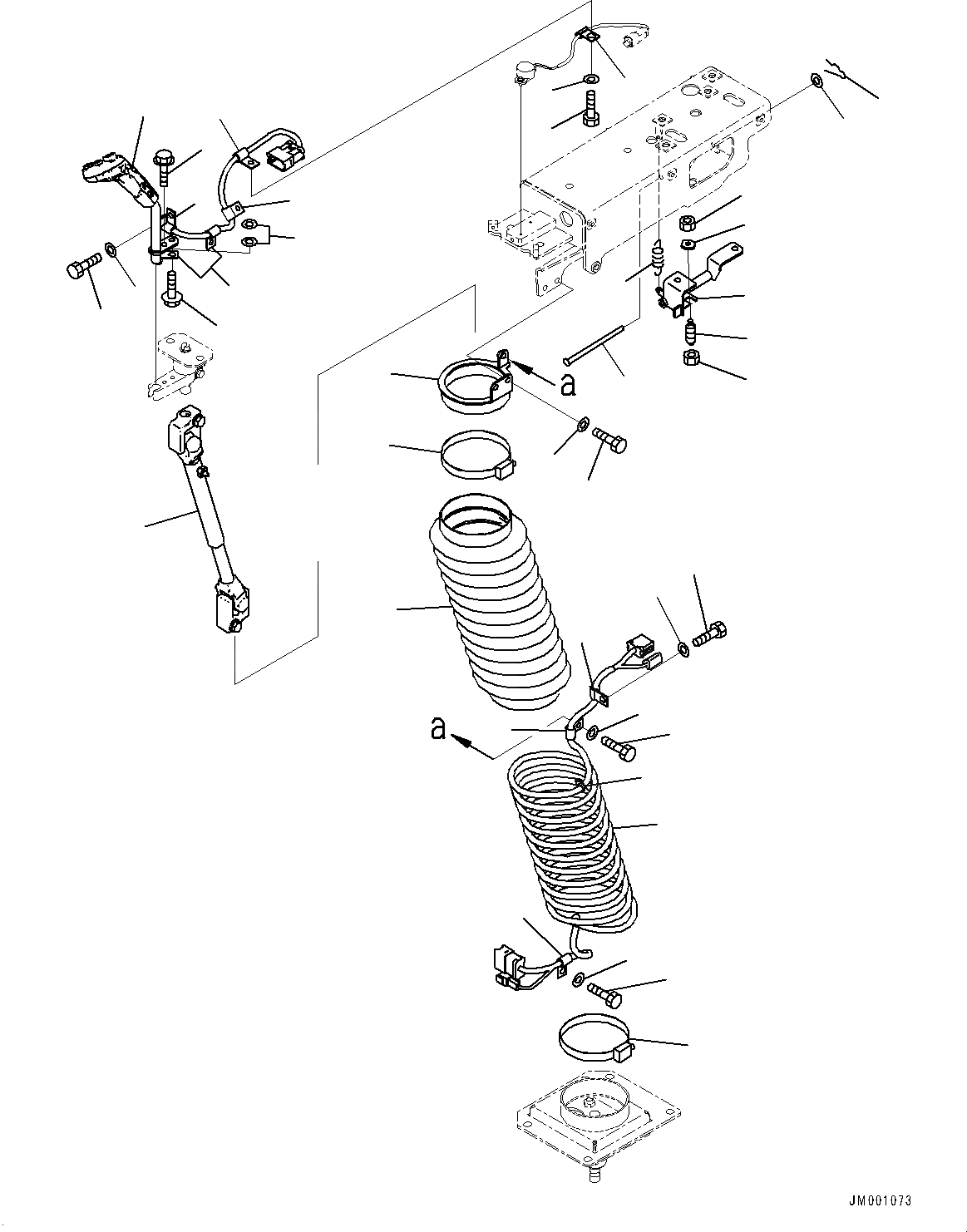 a

a

JM001073