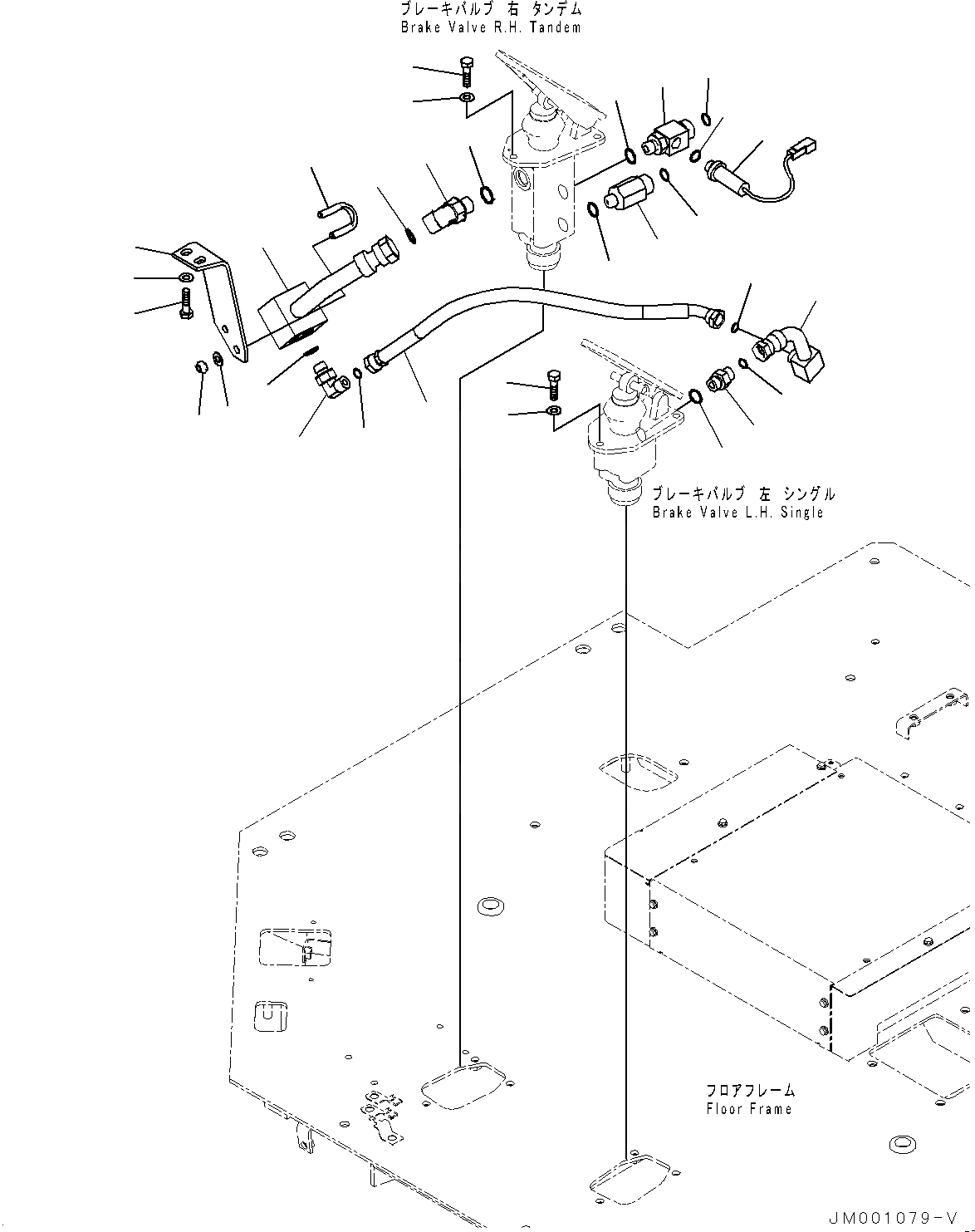 ブレーキバルブ 右 タンデム
Brake Valve R.H. Tandem

ブレーキバルブ 左 シングル
Brake Valve L.H. Single

フロアフレーム
Floor Frame

JM001079-V