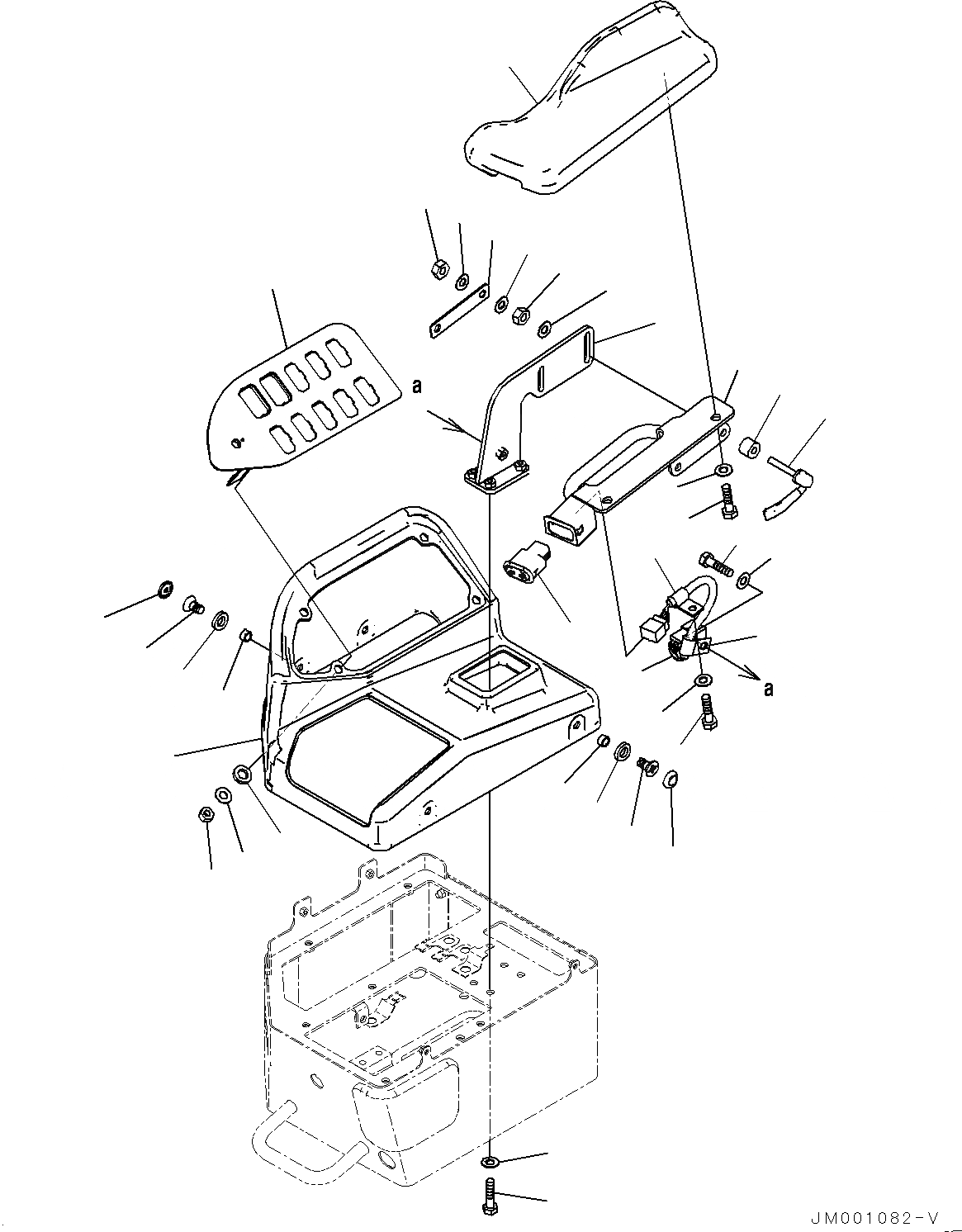 a

a

JM001082-V