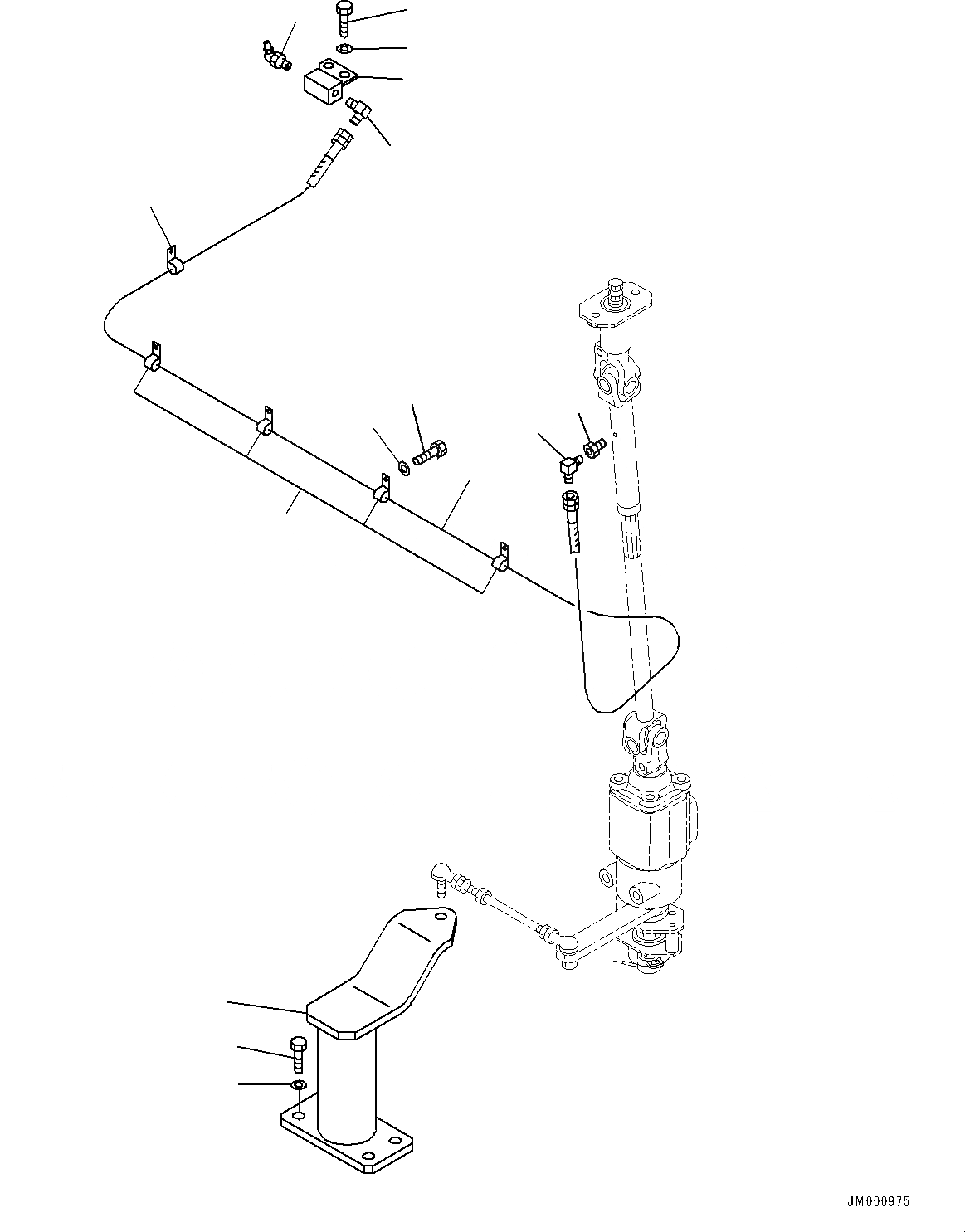 JM000975