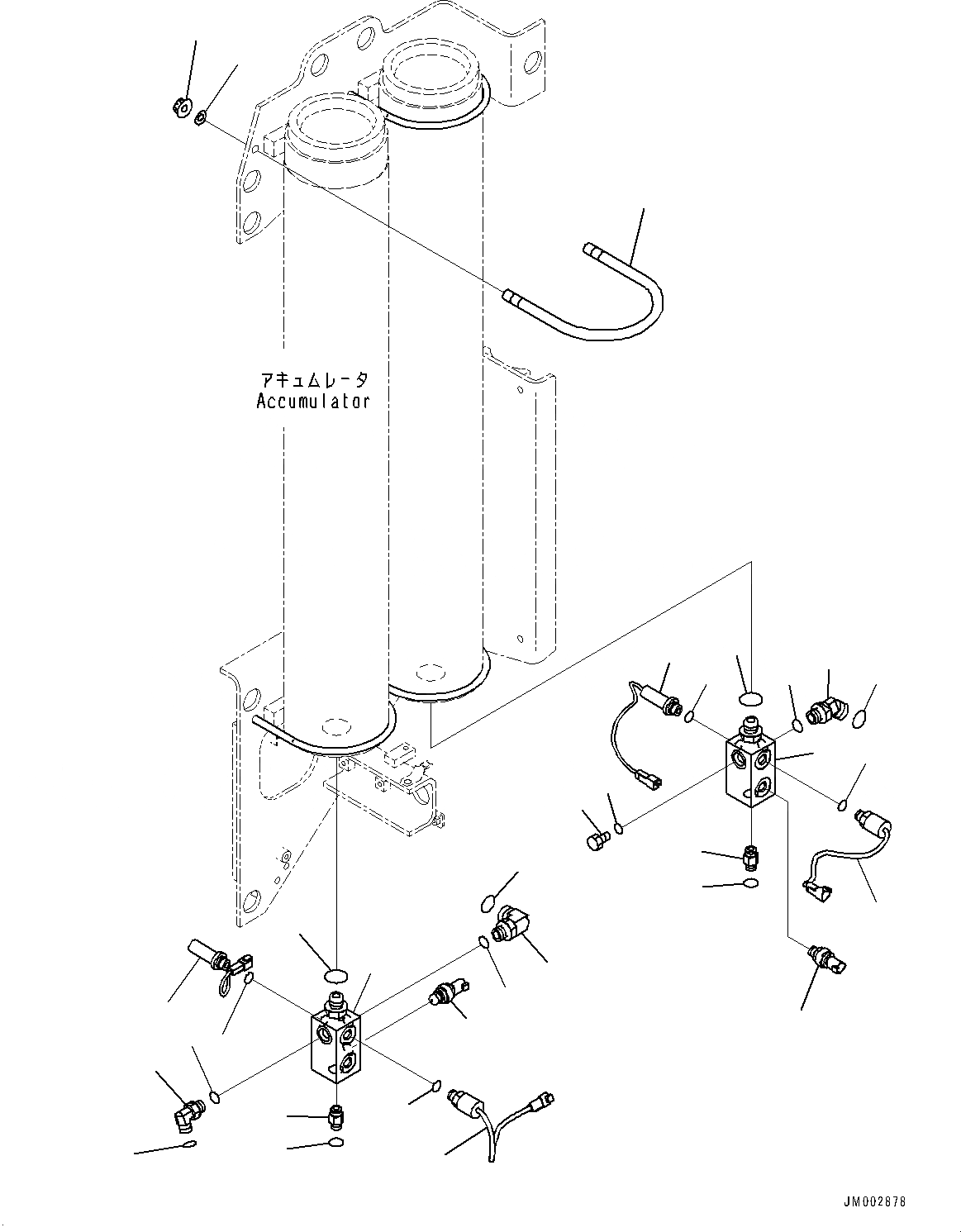 アキュムレータ
Accumulator

JM002878