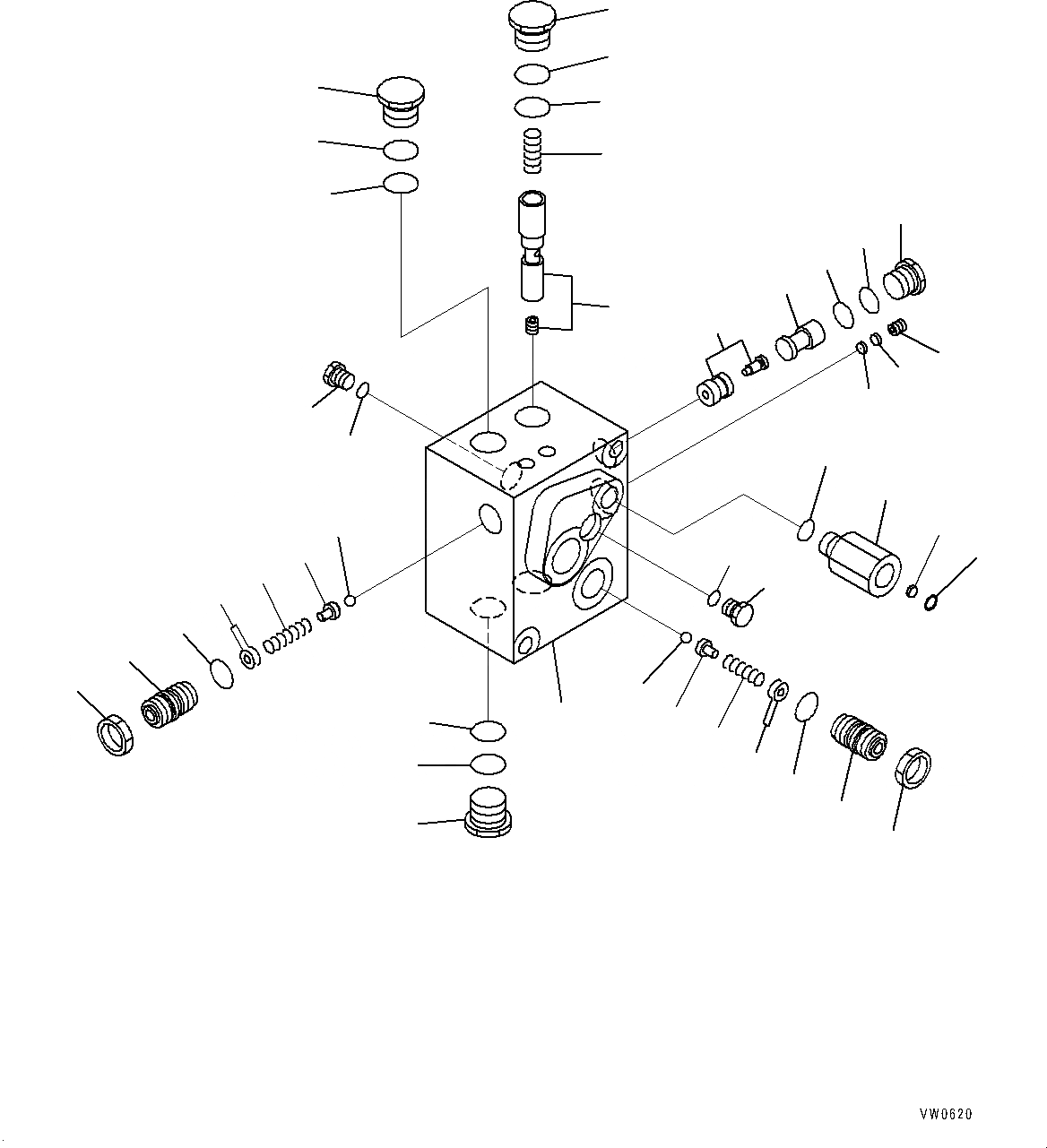 VW0620