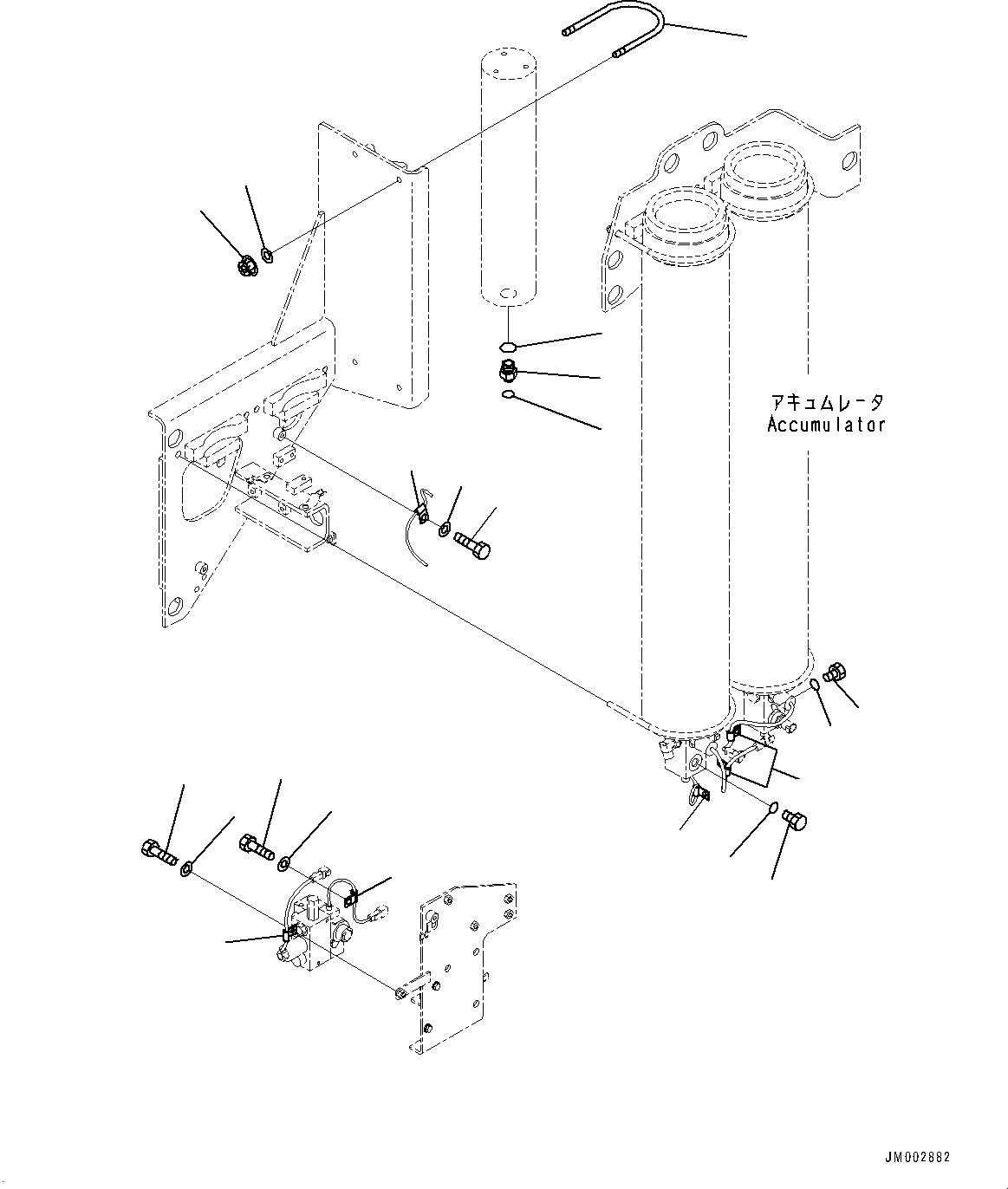 アキュムレータ
Accumulator

JM002882