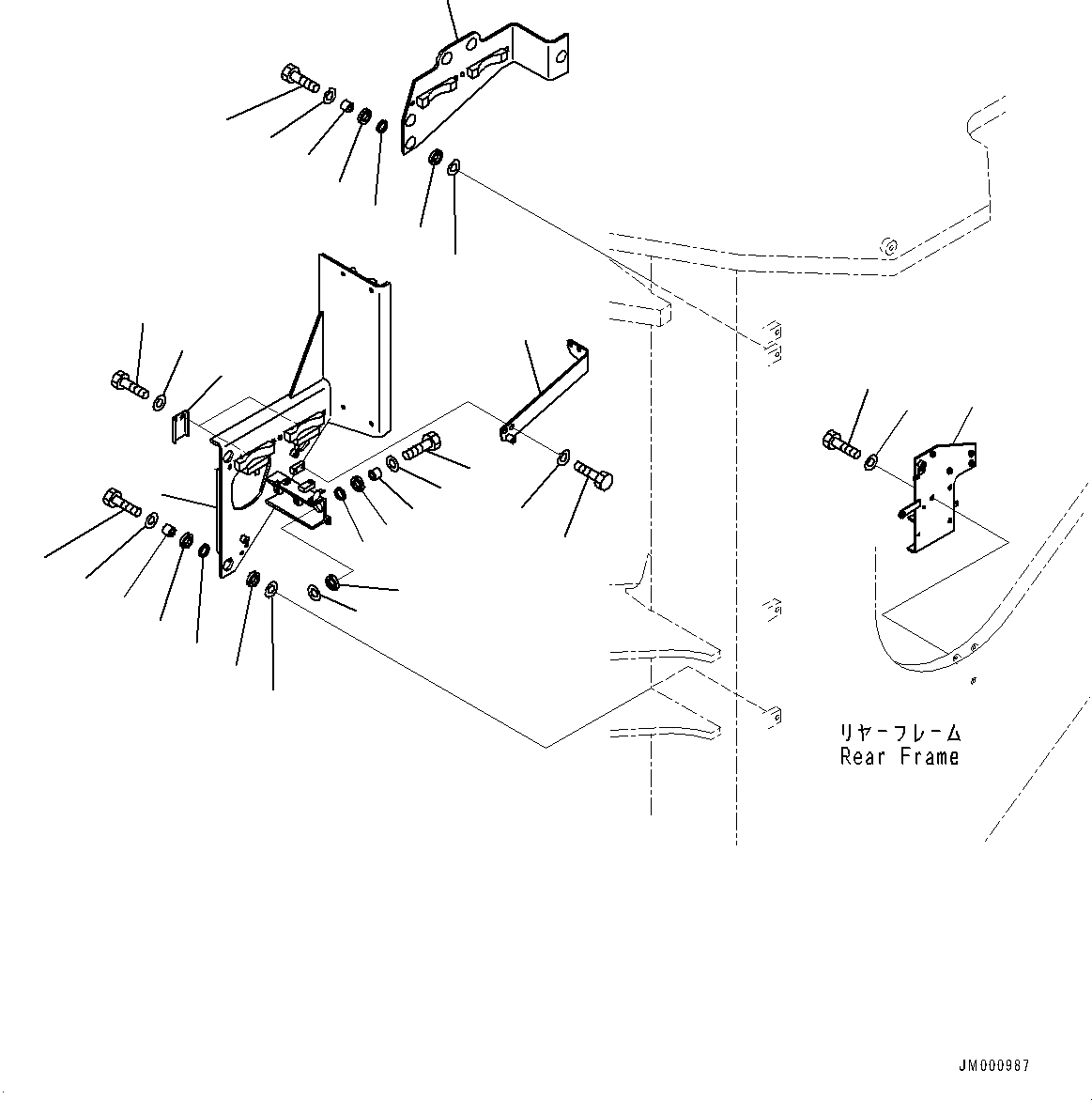 リヤーフレーム
Rear Frame

JM000987