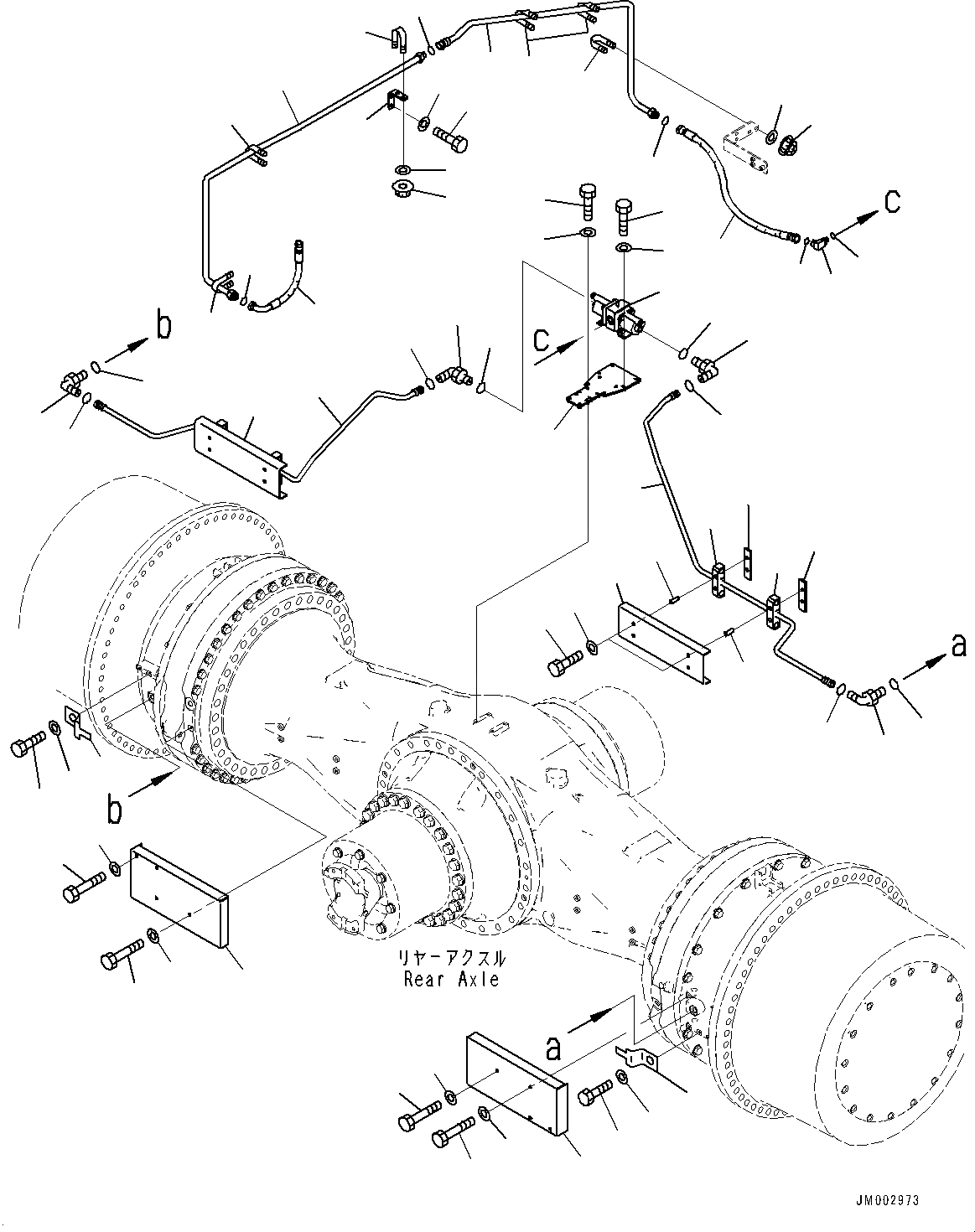 c

b

c

a

b

リヤーアクスル
Rear Axle

a

JM002973