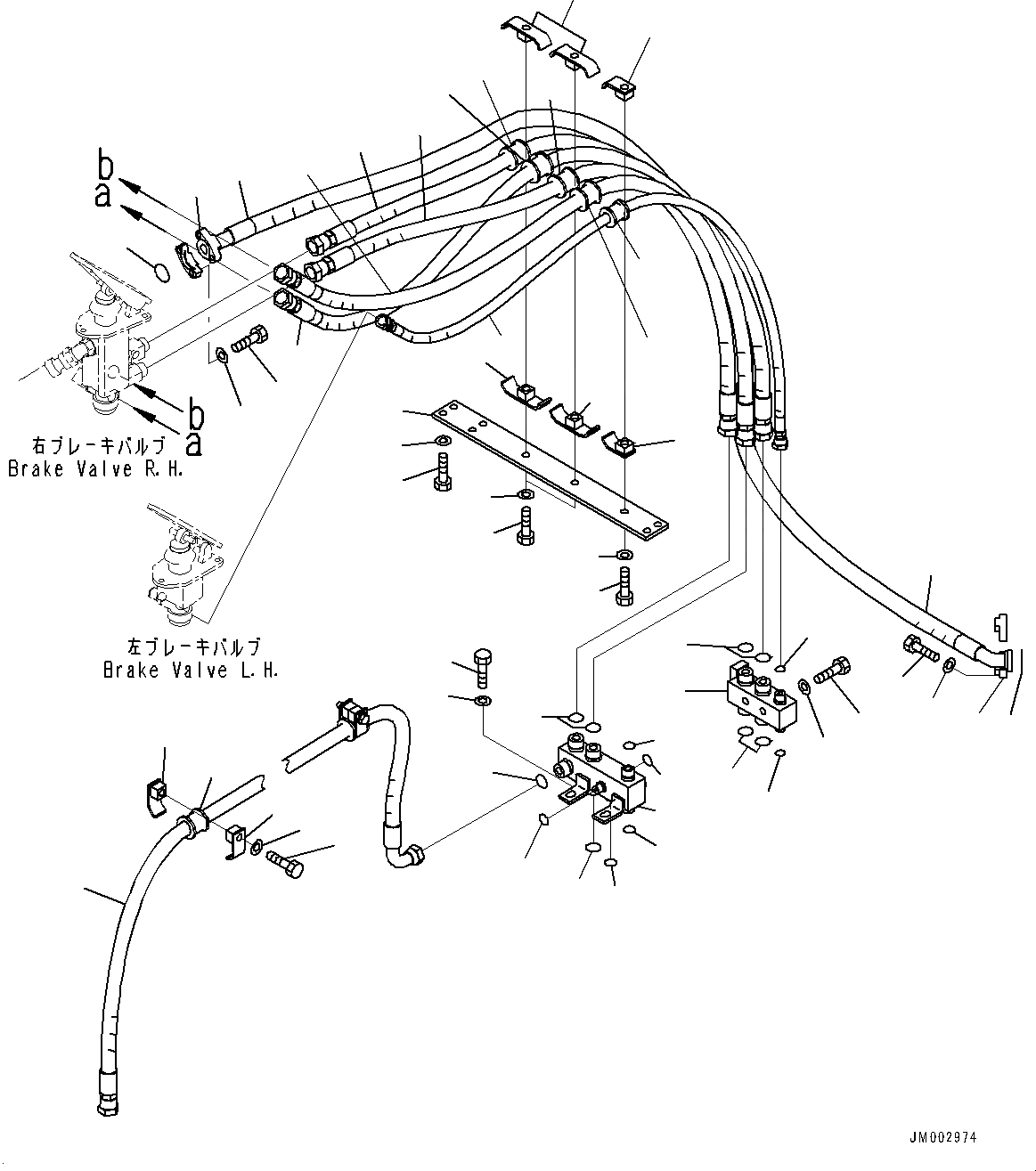 b
a

b
a

右ブレーキバルブ
Brake Valve R.H.

左ブレーキバルブ
Brake Valve L.H.

JM002974