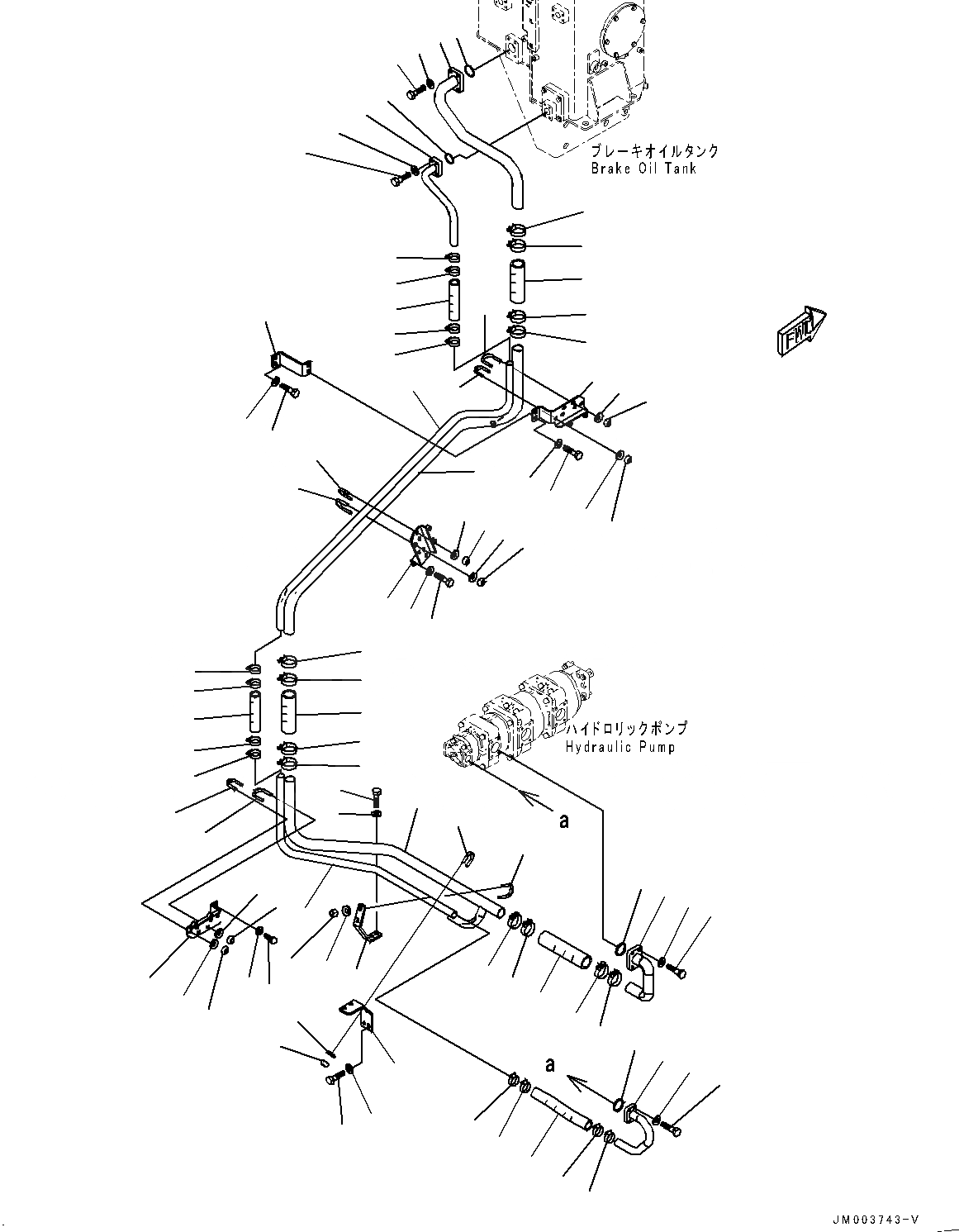 ブレーキオイルタンク
Brake Oil Tank

FWD

ハイドロリックポンプ
Hydraulic Pump

a

a

JM003743-V