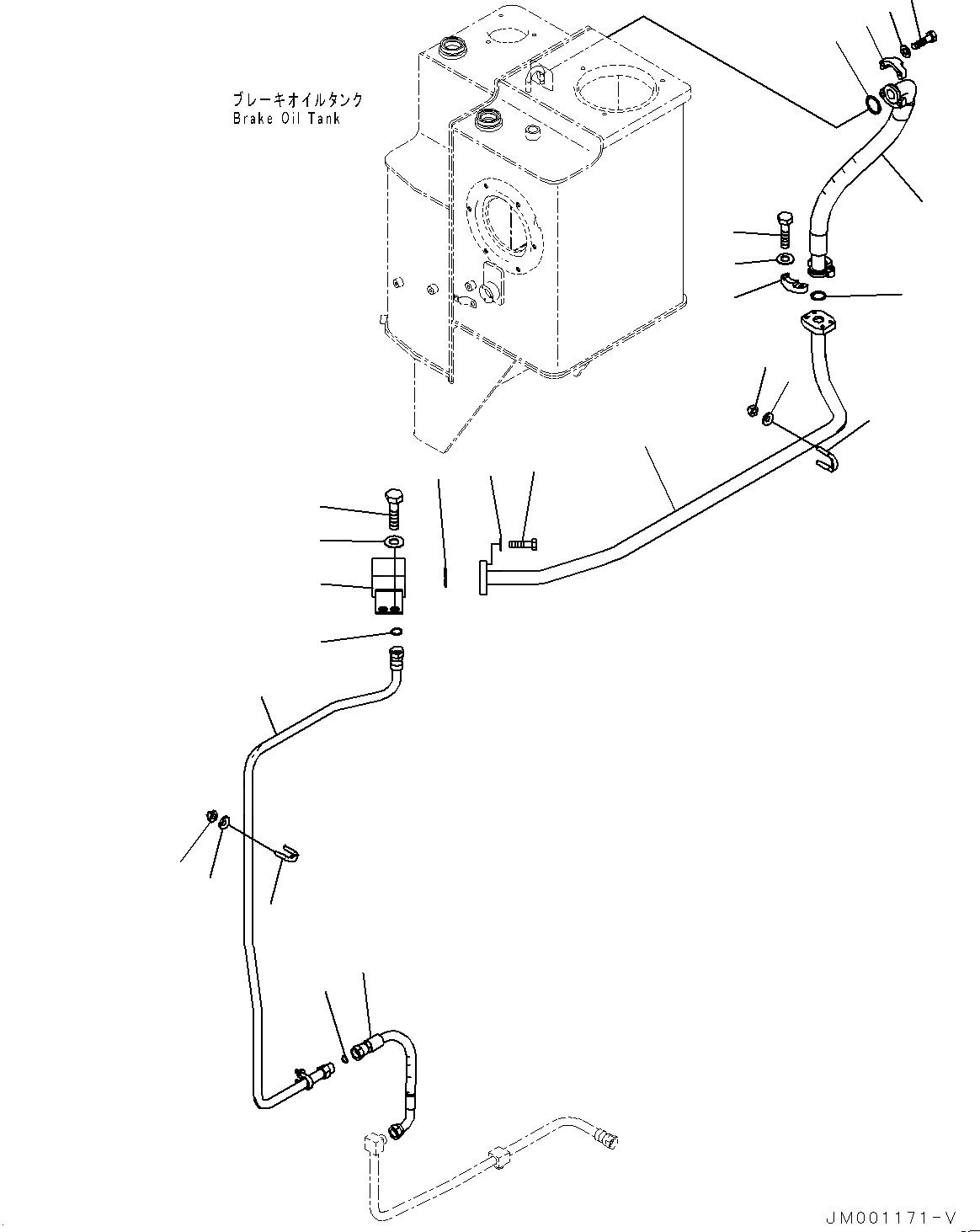 ブレーキオイルタンク
Brake Oil Tank

JM001171-V