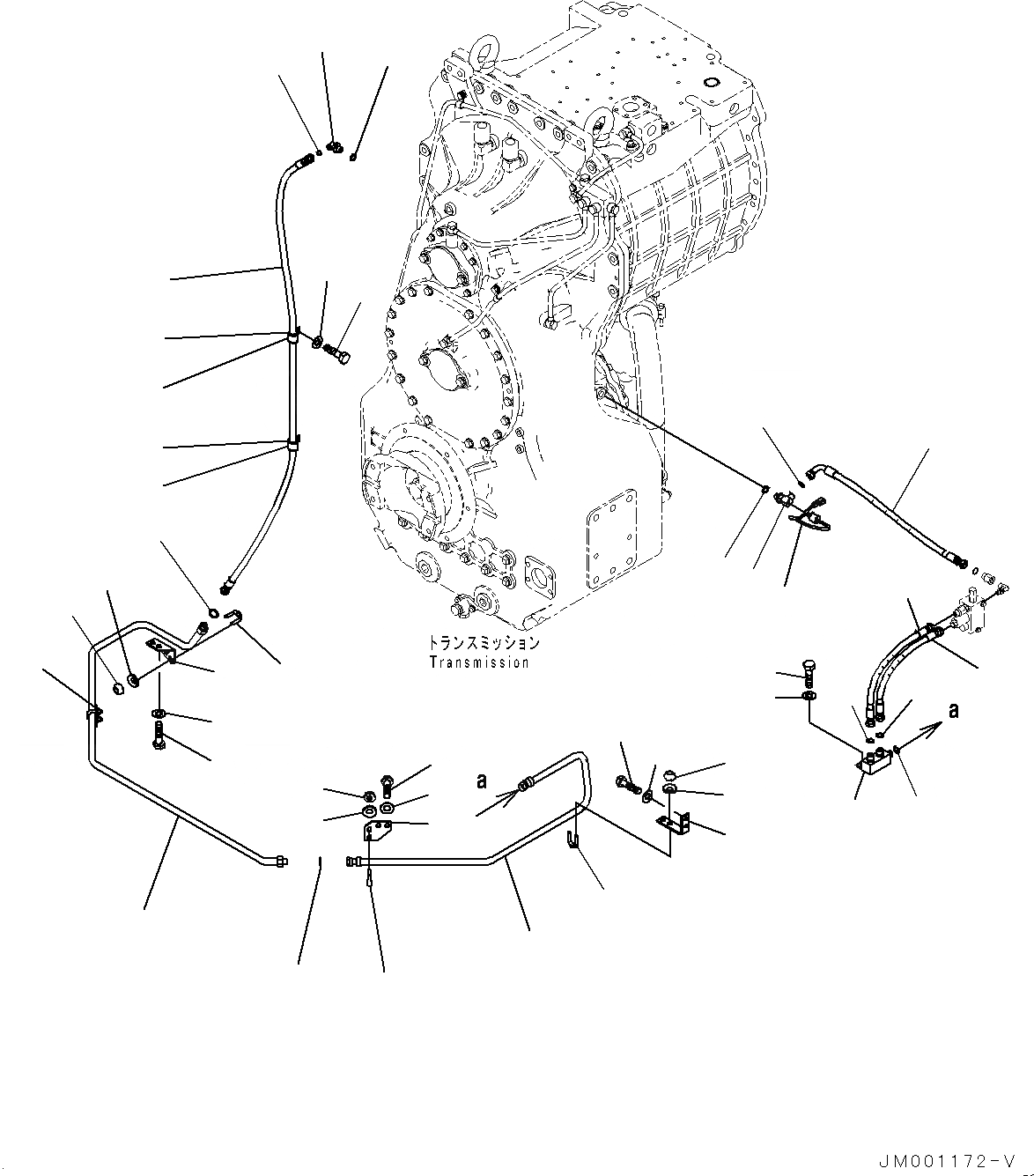 トランスミッション
Transmission

a

a

JM001172-V