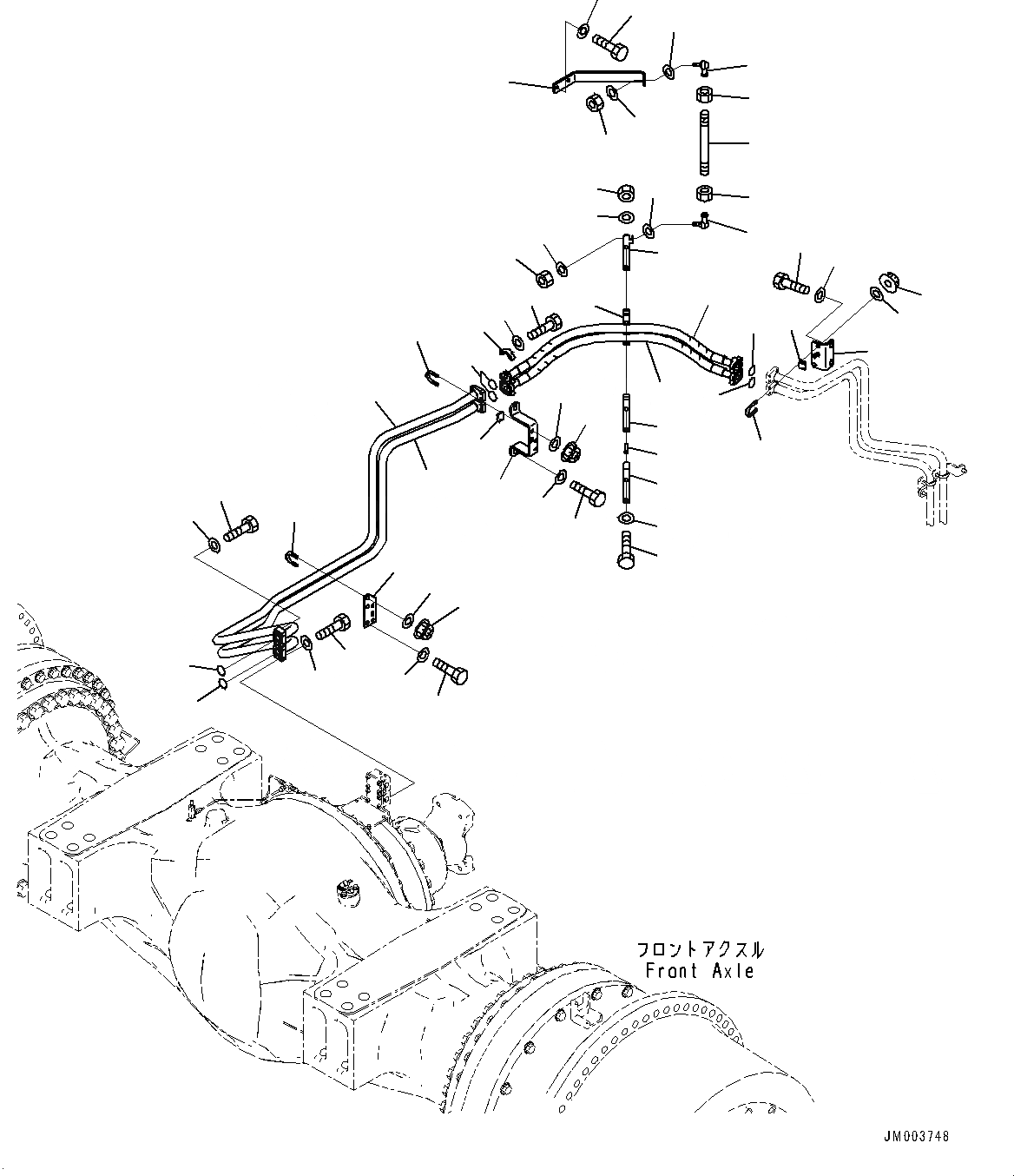 フロントアクスル
Front Axle

JM003748