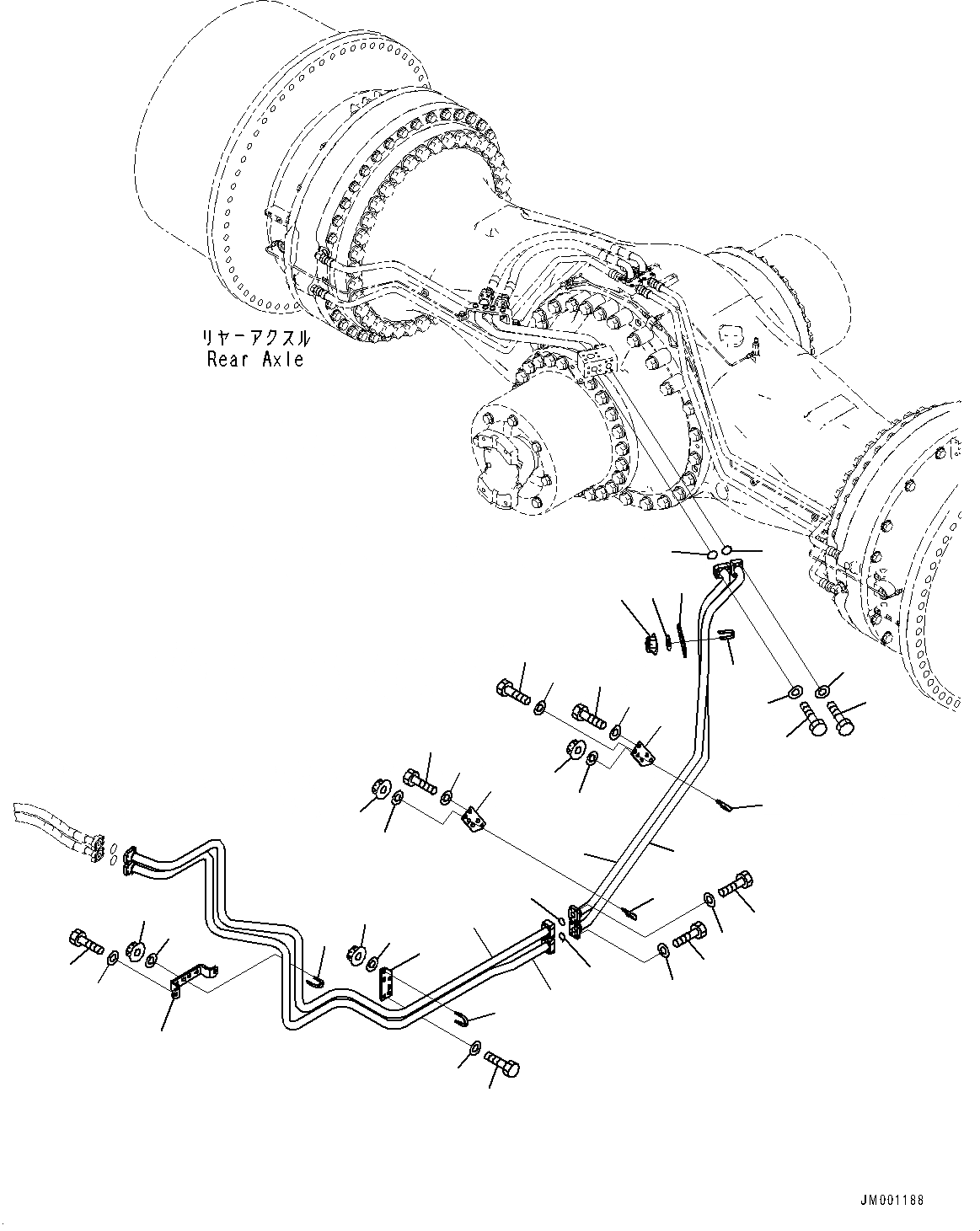 リヤーアクスル
Rear Axle

JM001188