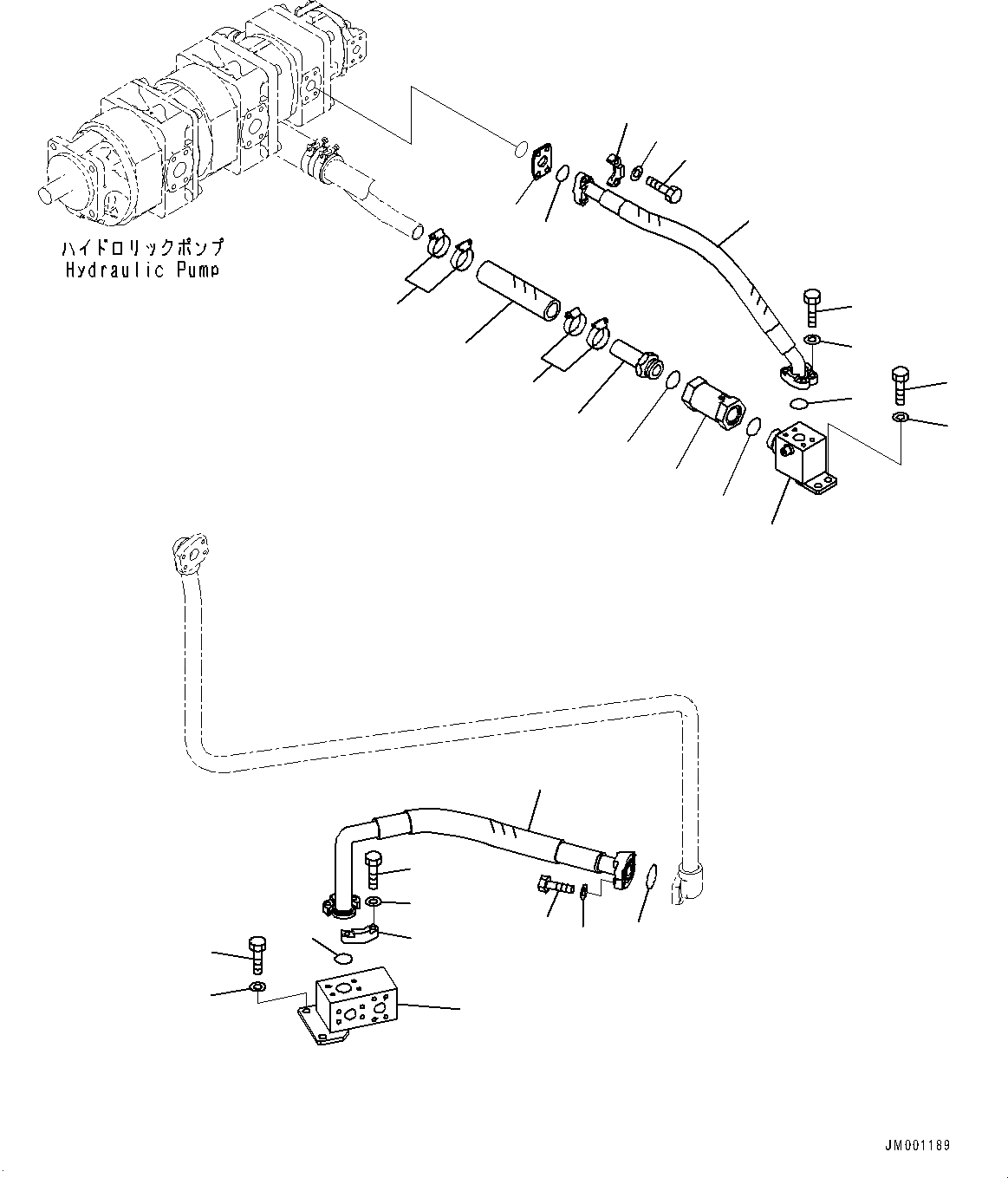 ハイドロリックポンプ
Hydraulic Pump

JM001189