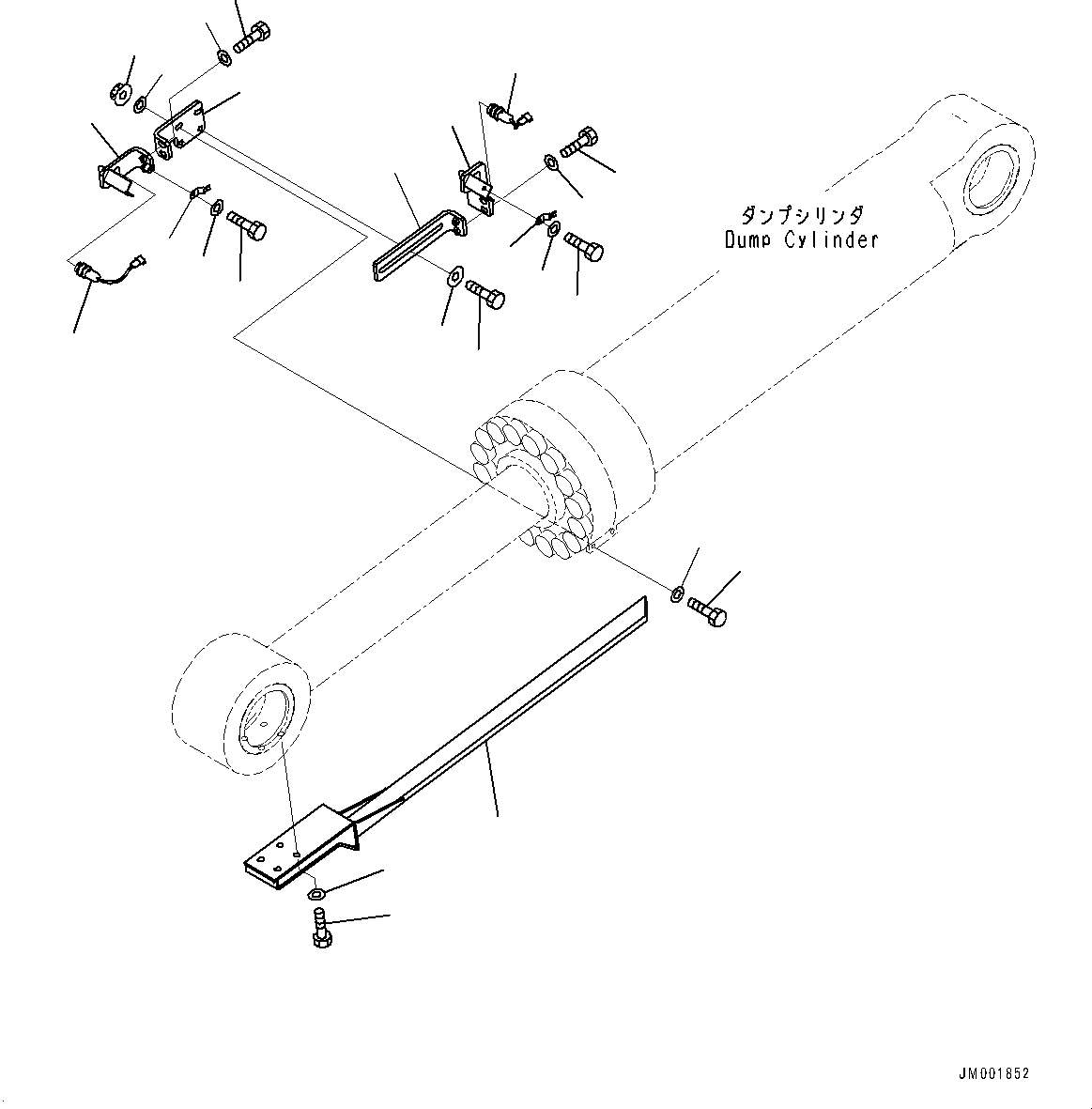 ダンプシリンダ
Dump Cylinder

JM001852