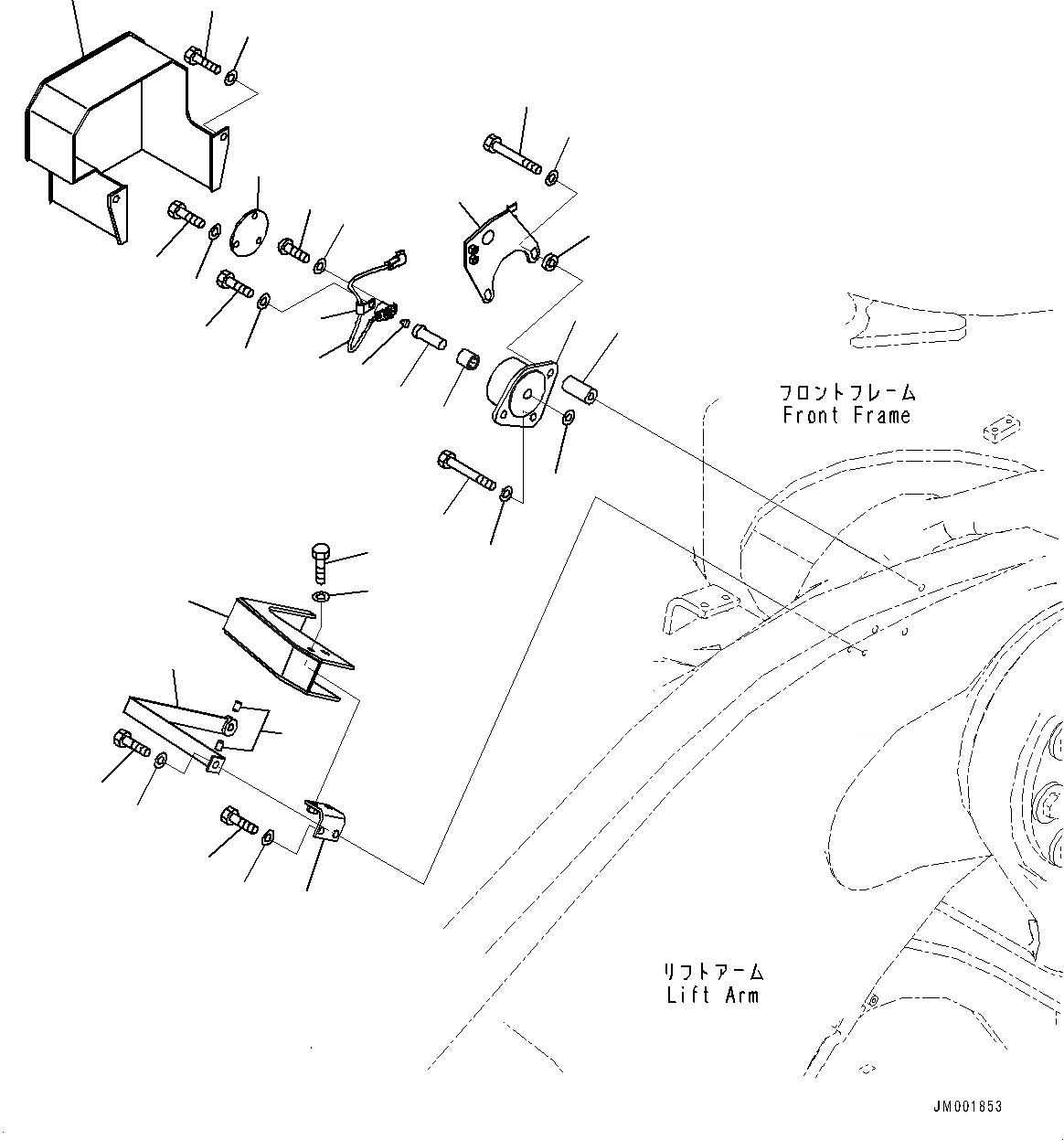 フロントフレーム
Front Frame

リフトアーム
Lift Arm

JM001853