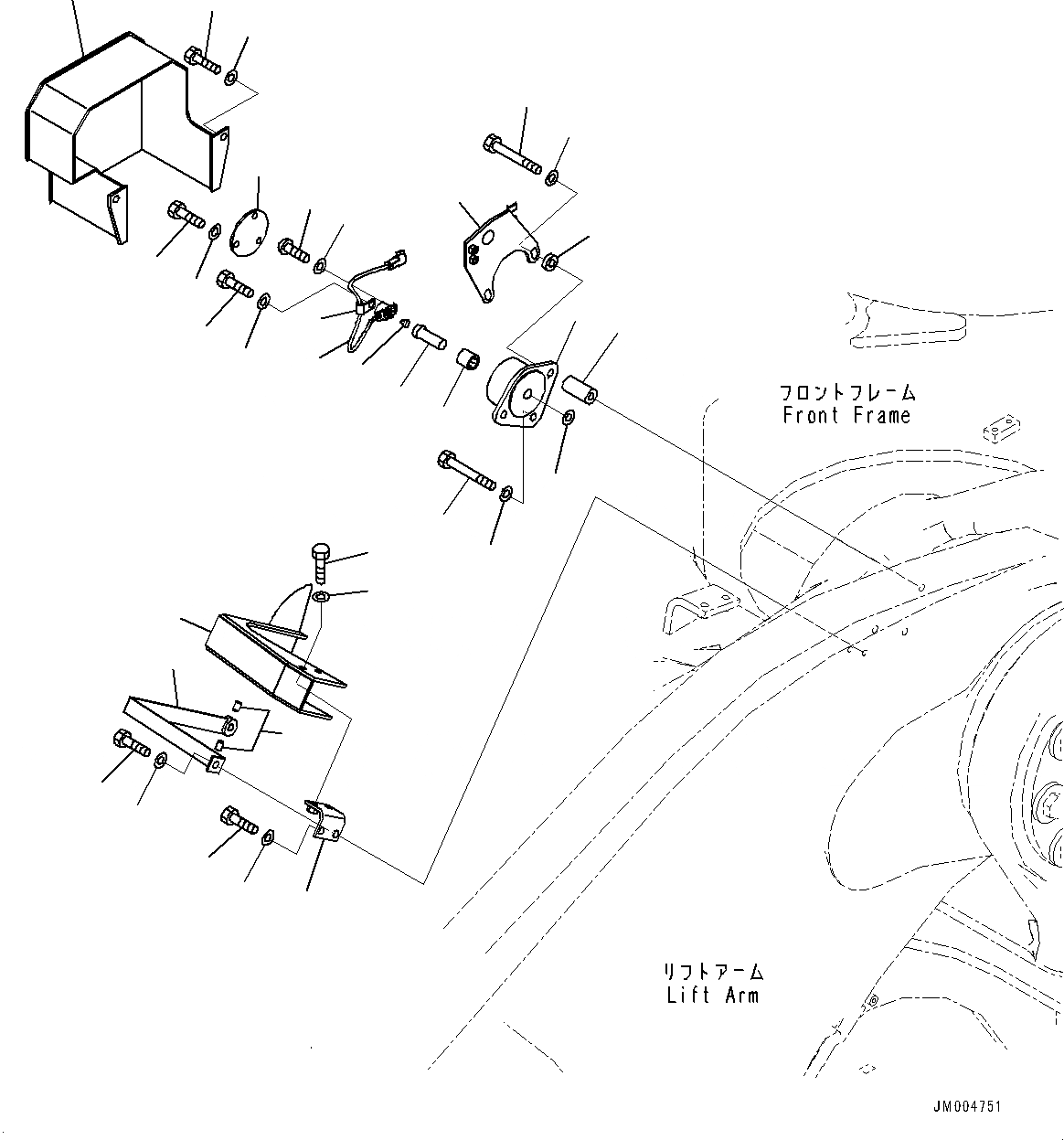 フロントフレーム
Front Frame

リフトアーム
Lift Arm

JM004751