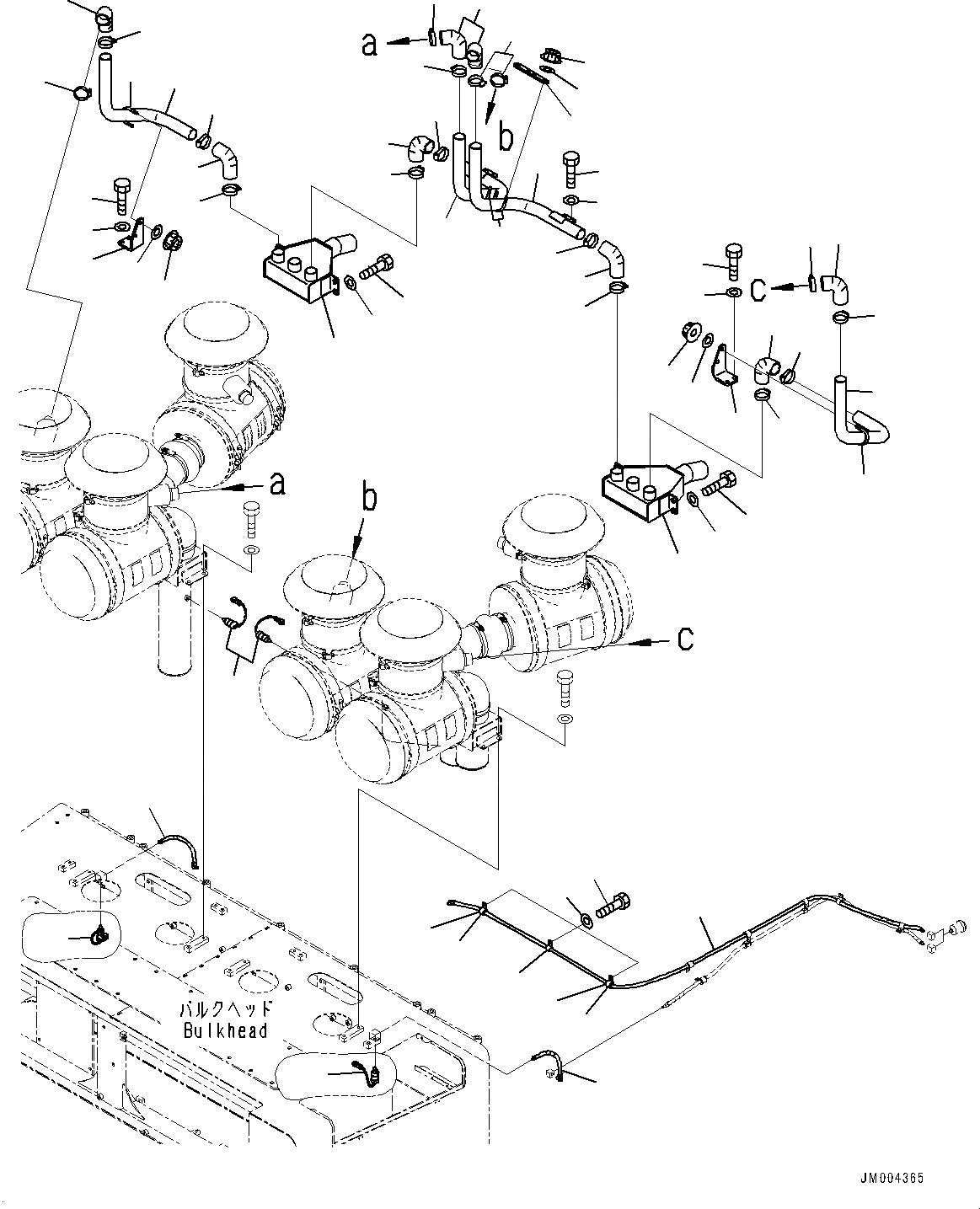 a
b
c
a
b
c
バルクヘッド
Bulkhead
JM004365